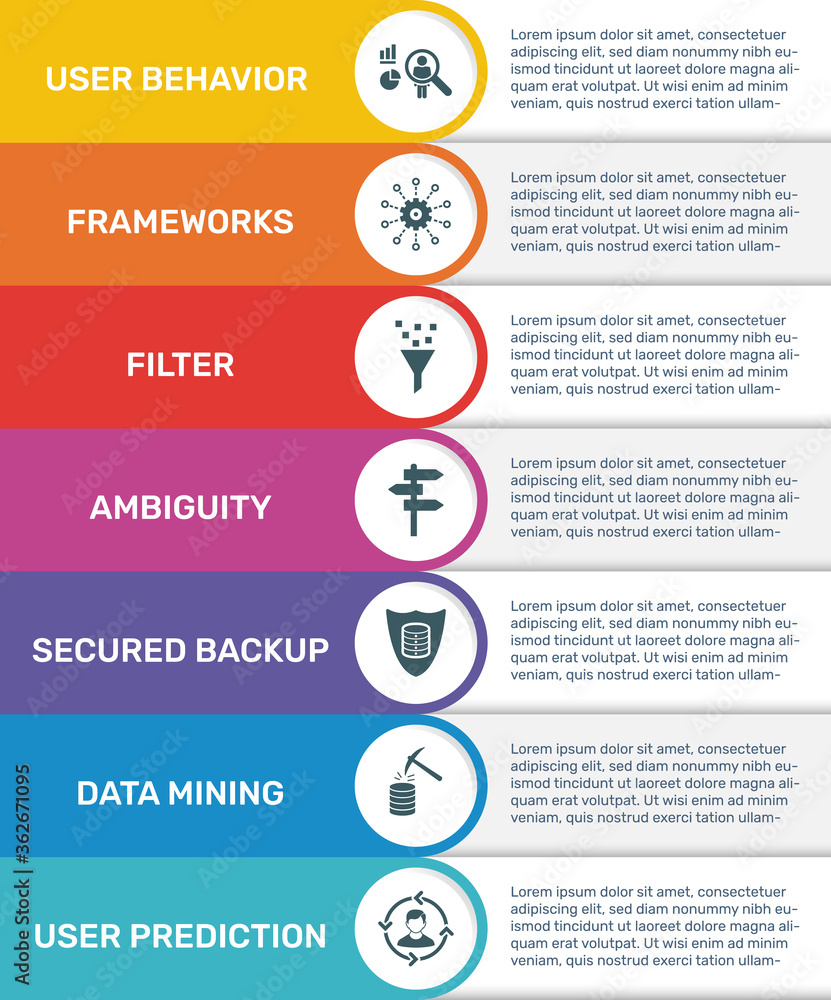 USER BEHAVIOR

Lorem ipsum dolor sit amet, consectetuer adipiscing elit, sed diam nonummy nibh euismod tincidunt ut laoreet dolore magna aliquam erat volutpat. Ut wisi enim ad minim veniam, quis nostrud exerci tation ullam-

FRAMEWORKS

Lorem ipsum dolor sit amet, consectetuer adipiscing elit, sed diam nonummy nibh euismod tincidunt ut laoreet dolore magna aliquam erat volutpat. Ut wisi enim ad minim veniam, quis nostrud exerci tation ullam-

FILTER

Lorem ipsum dolor sit amet, consectetuer adipiscing elit, sed diam nonummy nibh euismod tincidunt ut laoreet dolore magna aliquam erat volutpat. Ut wisi enim ad minim veniam, quis nostrud exerci tation ullam-

AMBIGUITY

Lorem ipsum dolor sit amet, consectetuer adipiscing elit, sed diam nonummy nibh euismod tincidunt ut laoreet dolore magna aliquam erat volutpat. Ut wisi enim ad minim veniam, quis nostrud exerci tation ullam-

SECURED BACKUP

Lorem ipsum dolor sit amet, consectetuer adipiscing elit, sed diam nonummy nibh euismod tincidunt ut laoreet dolore magna aliquam erat volutpat. Ut wisi enim ad minim veniam, quis nostrud exerci tation ullam-

DATA MINING

Lorem ipsum dolor sit amet, consectetuer adipiscing elit, sed diam nonummy nibh euismod tincidunt ut laoreet dolore magna aliquam erat volutpat. Ut wisi enim ad minim veniam, quis nostrud exerci tation ullam-

USER PREDICTION

Lorem ipsum dolor sit amet, consectetuer adipiscing elit, sed diam nonummy nibh euismod tincidunt ut laoreet dolore magna aliquam erat volutpat. Ut wisi enim ad minim veniam, quis nostrud exerci tation ullam-

Adobe Stock | #362671095