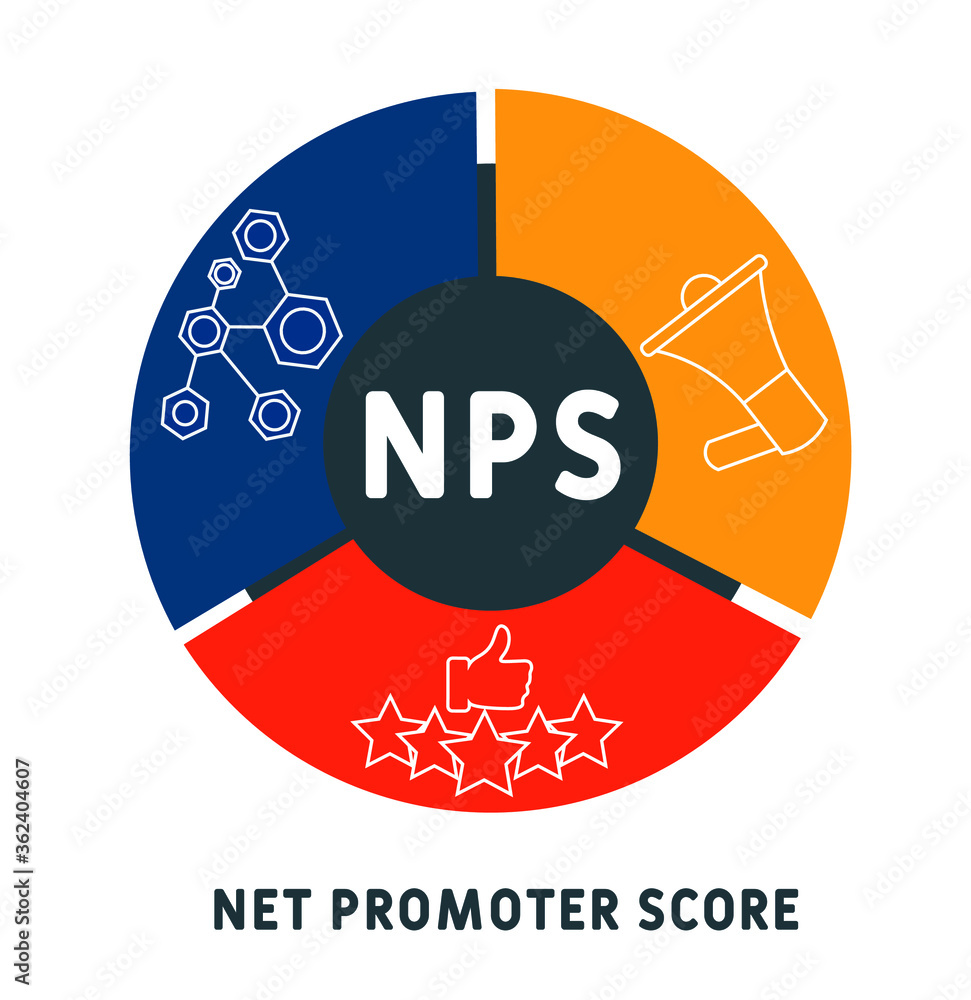 NPS

NET PROMOTER SCORE

Adobe Stock | #362404607