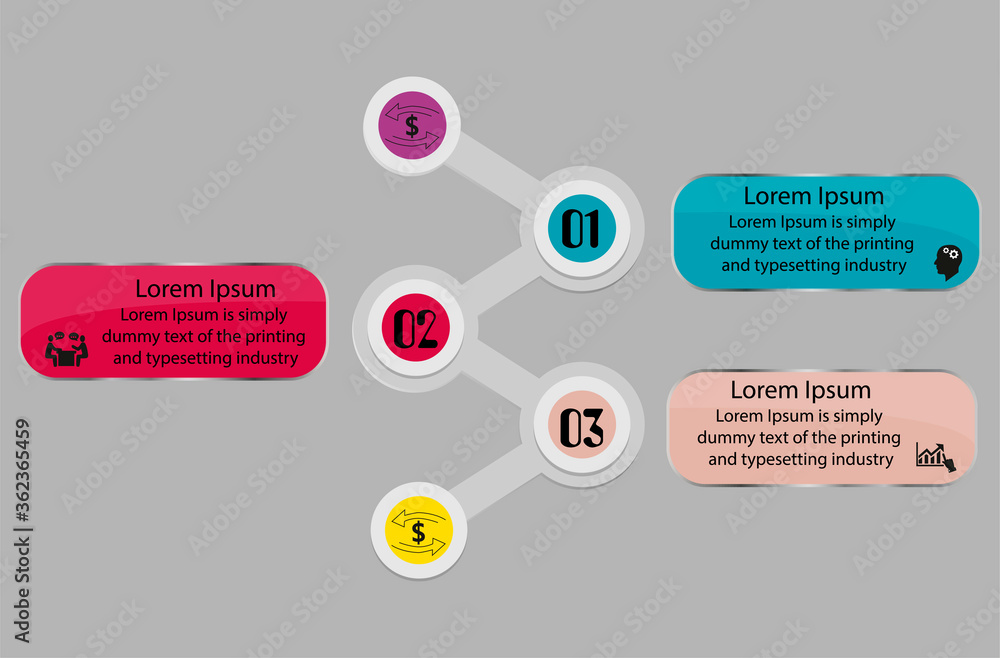 $

01

Lorem Ipsum
Lorem Ipsum is simply dummy text of the printing and typesetting industry

Lorem Ipsum
Lorem Ipsum is simply dummy text of the printing and typesetting industry

02

03

Lorem Ipsum
Lorem Ipsum is simply dummy text of the printing and typesetting industry

$

Adobe Stock | #362365459