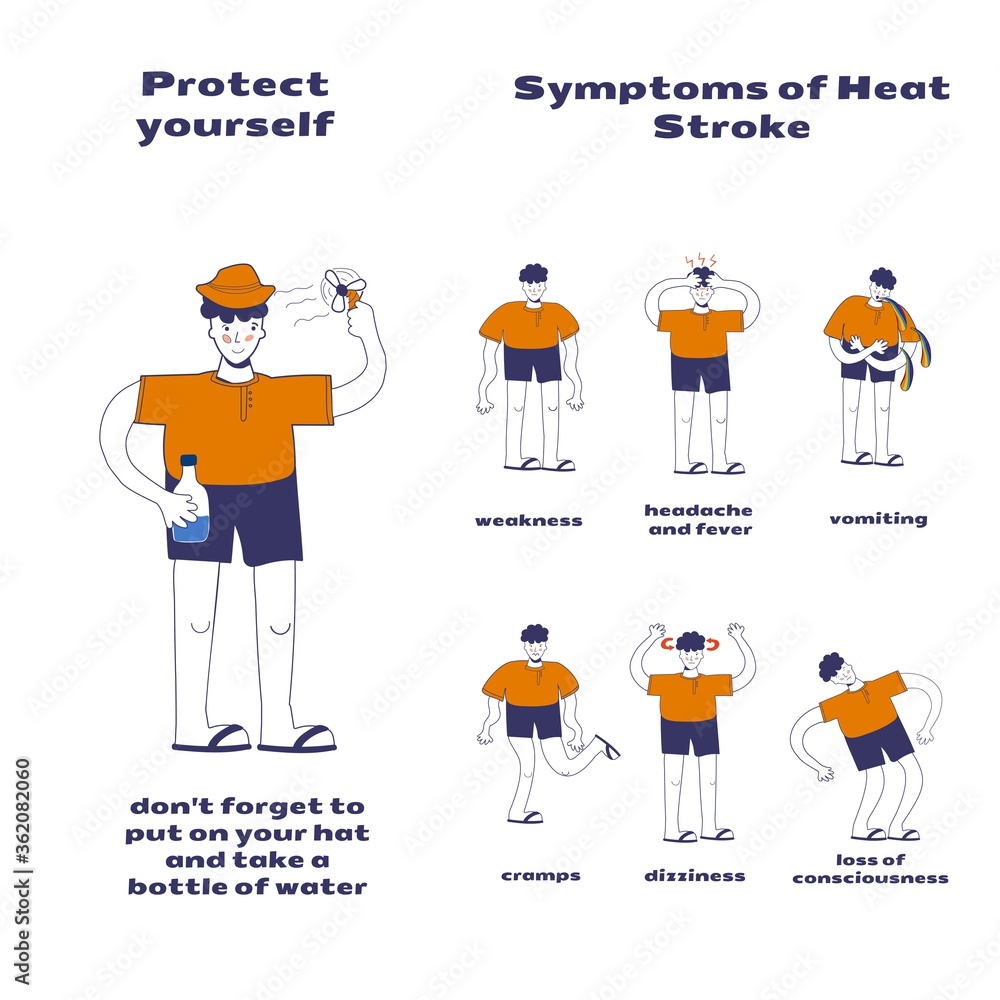 Protect yourself

don't forget to put on your hat and take a bottle of water

Symptoms of Heat Stroke

weakness

headache and fever

vomiting

cramps

dizziness

loss of consciousness

Adobe Stock | #362082060