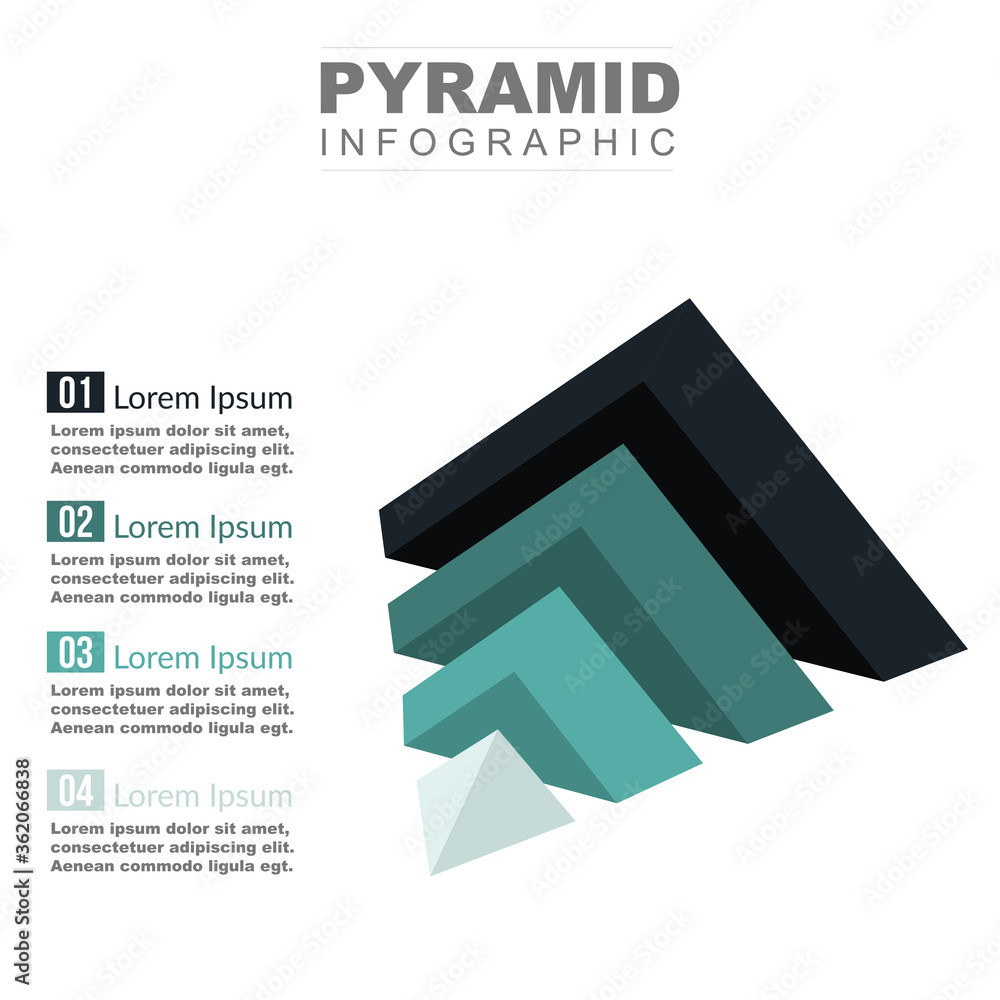 PYRAMID
INFOGRAPHIC

01 Lorem Ipsum
Lorem ipsum dolor sit amet, consectetuer adipiscing elit. Aenean commodo ligula egt.

02 Lorem Ipsum
Lorem ipsum dolor sit amet, consectetuer adipiscing elit. Aenean commodo ligula egt.

03 Lorem Ipsum
Lorem ipsum dolor sit amet, consectetuer adipiscing elit. Aenean commodo ligula egt.

04 Lorem Ipsum
Lorem ipsum dolor sit amet, consectetuer adipiscing elit. Aenean commodo ligula egt.

Adobe Stock | #362066838