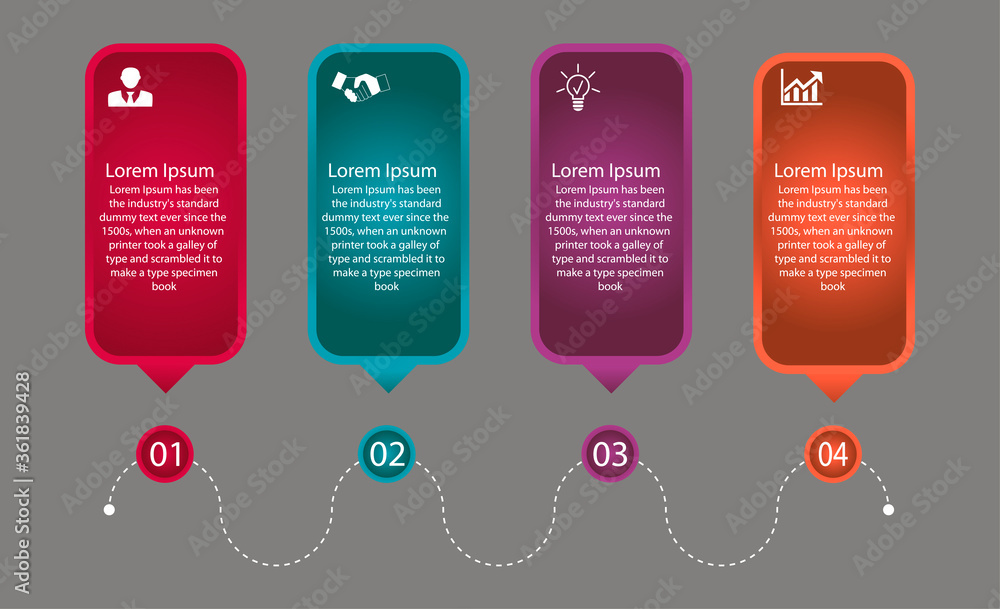 Lorem Ipsum
Lorem Ipsum has been the industry's standard dummy text ever since the 1500s, when an unknown printer took a galley of type and scrambled it to make a type specimen book

Lorem Ipsum
Lorem Ipsum has been the industry's standard dummy text ever since the 1500s, when an unknown printer took a galley of type and scrambled it to make a type specimen book

Lorem Ipsum
Lorem Ipsum has been the industry's standard dummy text ever since the 1500s, when an unknown printer took a galley of type and scrambled it to make a type specimen book

Lorem Ipsum
Lorem Ipsum has been the industry's standard dummy text ever since the 1500s, when an unknown printer took a galley of type and scrambled it to make a type specimen book

01

02

03

04

Adobe Stock | #361839428