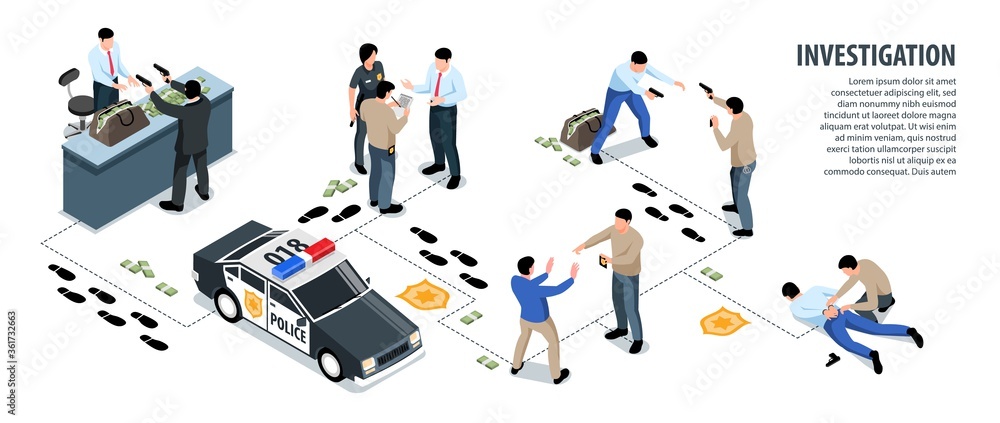 INVESTIGATION

Lorem ipsum dolor sit amet consectetuer adipiscing elit, sed diam nonummy nibh euismod tincidunt ut laoreet dolore magna aliquam erat volutpat. Ut wisi enim ad minim veniam, quis nostrud exerci tation ullamcorper suscipit lobortis nisl ut aliquip ex ea commodo consequat. Duis autem

018

POLICE

361732663