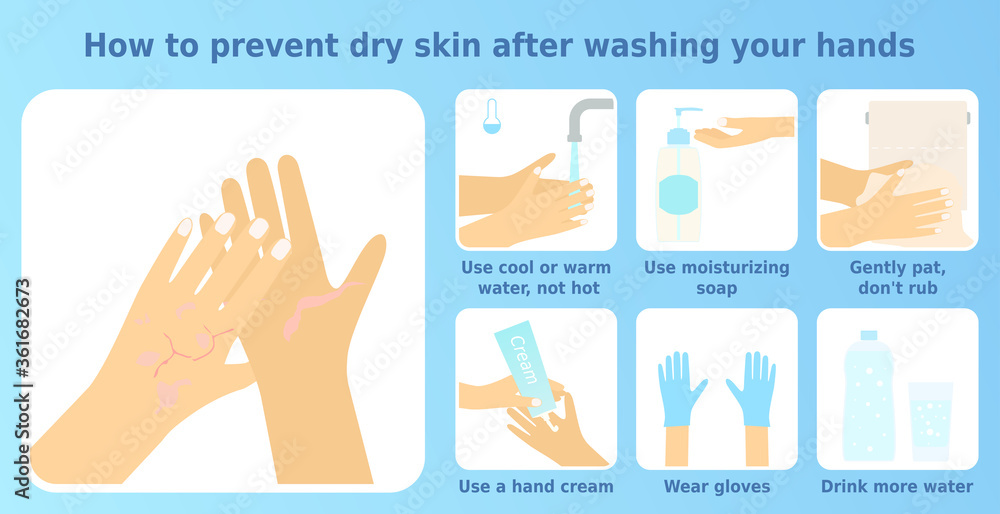 How to prevent dry skin after washing your hands

Use cool or warm water, not hot

Use moisturizing soap

Gently pat, don't rub

Cream

Use a hand cream

Wear gloves

Drink more water

Adobe Stock | #361682673