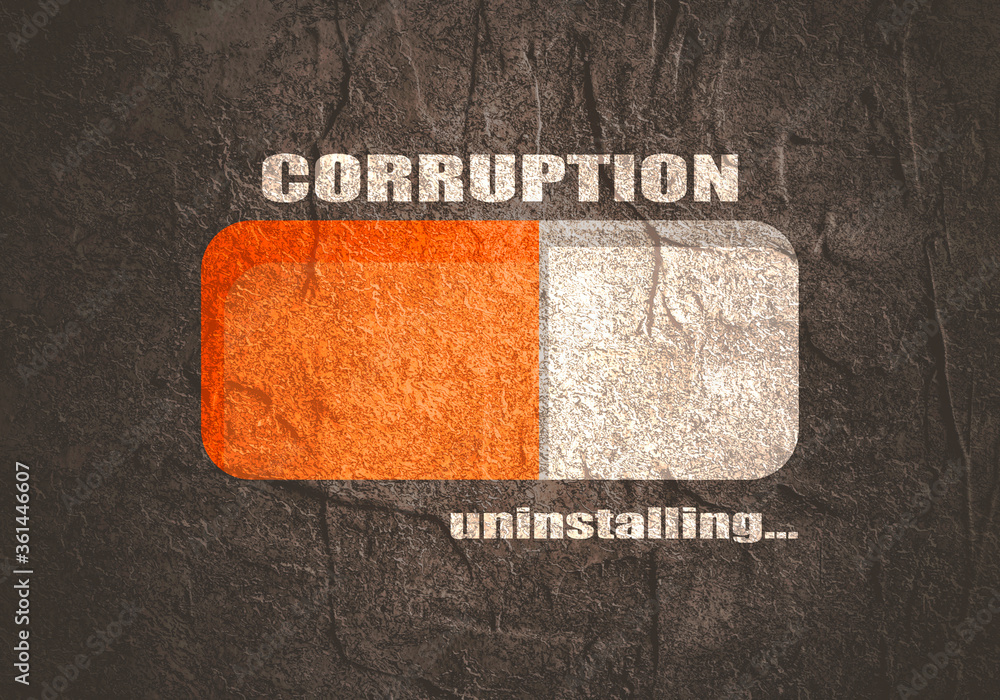 CORRUPTION

uninstalling...

Adobe Stock | #361446607