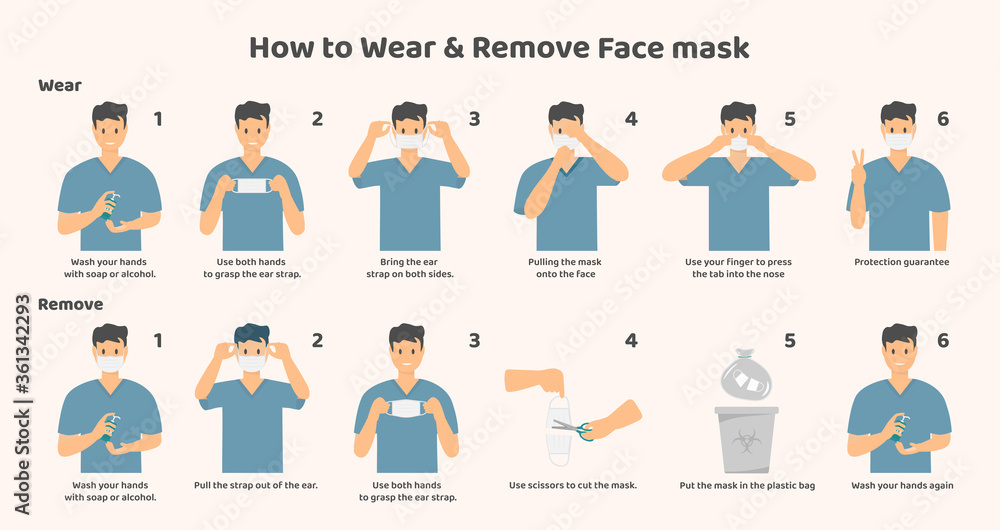 How to Wear & Remove Face mask

Wear

1
Wash your hands with soap or alcohol.

2
Use both hands to grasp the ear strap.

3
Bring the ear strap on both sides.

4
Pulling the mask onto the face

5
Use your finger to press the tab into the nose

6
Protection guarantee

Remove

1
Wash your hands with soap or alcohol.

2
Pull the strap out of the ear.

3
Use both hands to grasp the ear strap.

4
Use scissors to cut the mask.

5
Put the mask in the plastic bag

6
Wash your hands again

Adobe Stock | #361342293