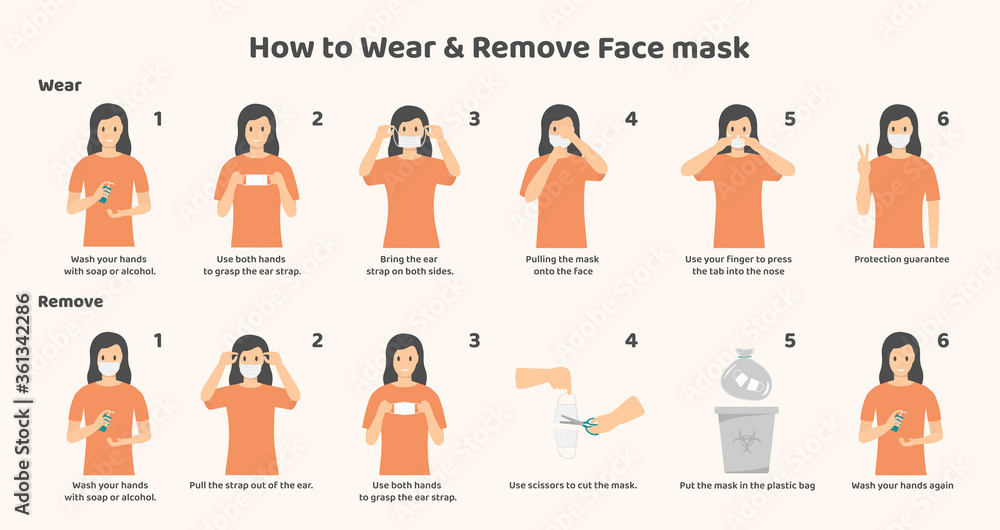 How to Wear & Remove Face mask

Wear

1
Wash your hands with soap or alcohol.

2
Use both hands to grasp the ear strap.

3
Bring the ear strap on both sides.

4
Pulling the mask onto the face

5
Use your finger to press the tab into the nose

6
Protection guarantee

Remove

1
Wash your hands with soap or alcohol.

2
Pull the strap out of the ear.

3
Use both hands to grasp the ear strap.

4
Use scissors to cut the mask.

5
Put the mask in the plastic bag

6
Wash your hands again

Adobe Stock | #361342286