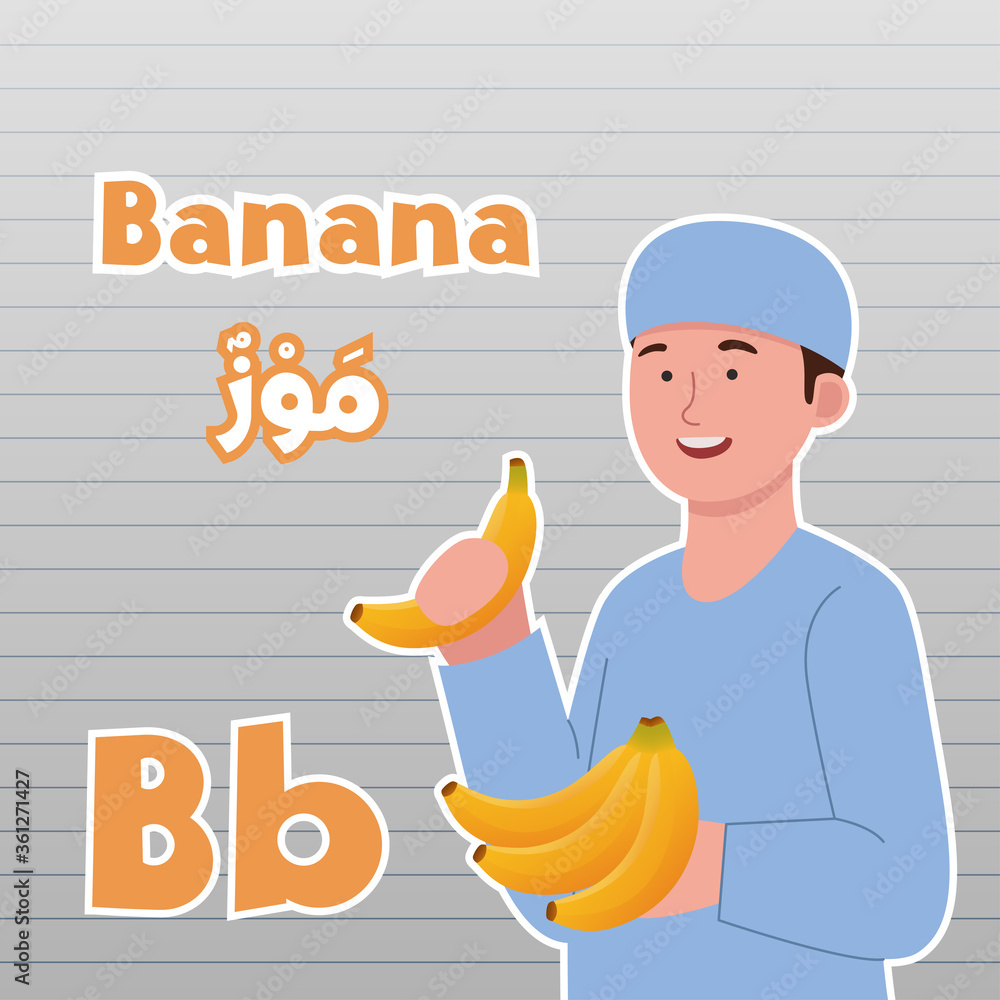 Banana

مَوْزٌ

Bb

Adobe Stock | #361271427