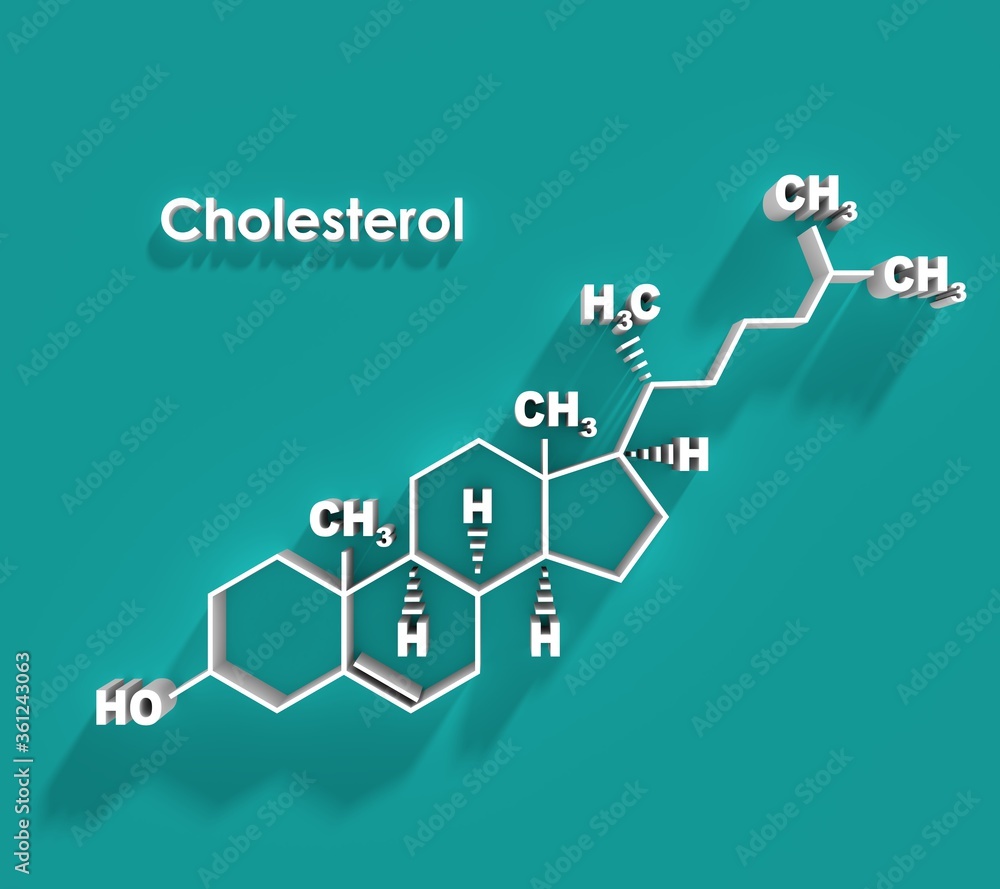 Cholesterol

$CH_3$

$CH_3$

$H_3C$

$CH_3$

H

$CH_3$

H

H

H

HO

Adobe Stock

Adobe Stock | #361243063