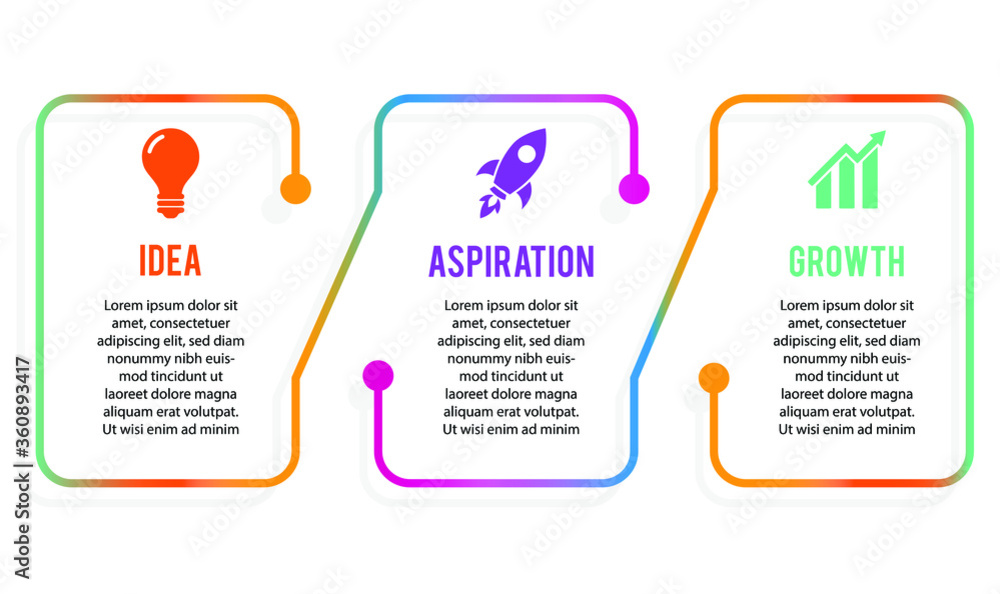 IDEA

Lorem ipsum dolor sit amet, consectetuer adipiscing elit, sed diam nonummy nibh euismod tincidunt ut laoreet dolore magna aliquam erat volutpat. Ut wisi enim ad minim

ASPIRATION

Lorem ipsum dolor sit amet, consectetuer adipiscing elit, sed diam nonummy nibh euismod tincidunt ut laoreet dolore magna aliquam erat volutpat. Ut wisi enim ad minim

GROWTH

Lorem ipsum dolor sit amet, consectetuer adipiscing elit, sed diam nonummy nibh euismod tincidunt ut laoreet dolore magna aliquam erat volutpat. Ut wisi enim ad minim

Adobe Stock | #360893417