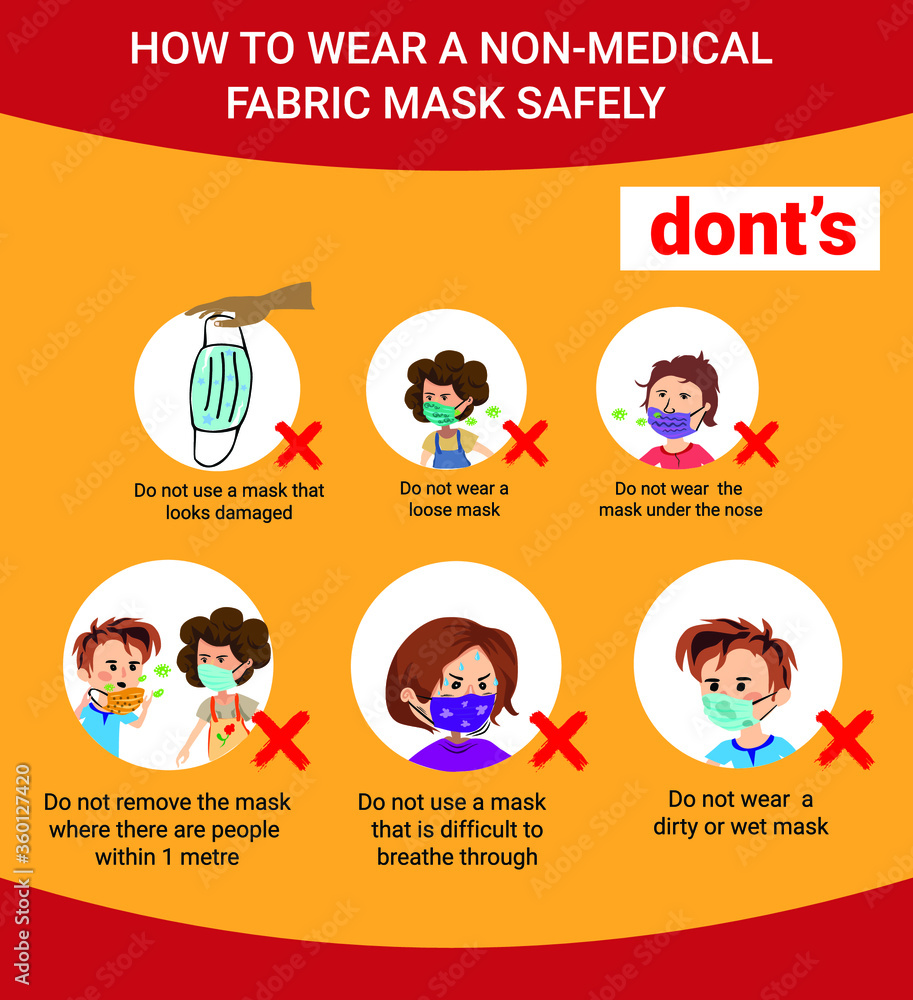 HOW TO WEAR A NON-MEDICAL FABRIC MASK SAFELY

dont's

Do not use a mask that looks damaged

Do not wear a loose mask

Do not wear the mask under the nose

Do not remove the mask where there are people within 1 metre

Do not use a mask that is difficult to breathe through

Do not wear a dirty or wet mask

Adobe Stock | #360127420