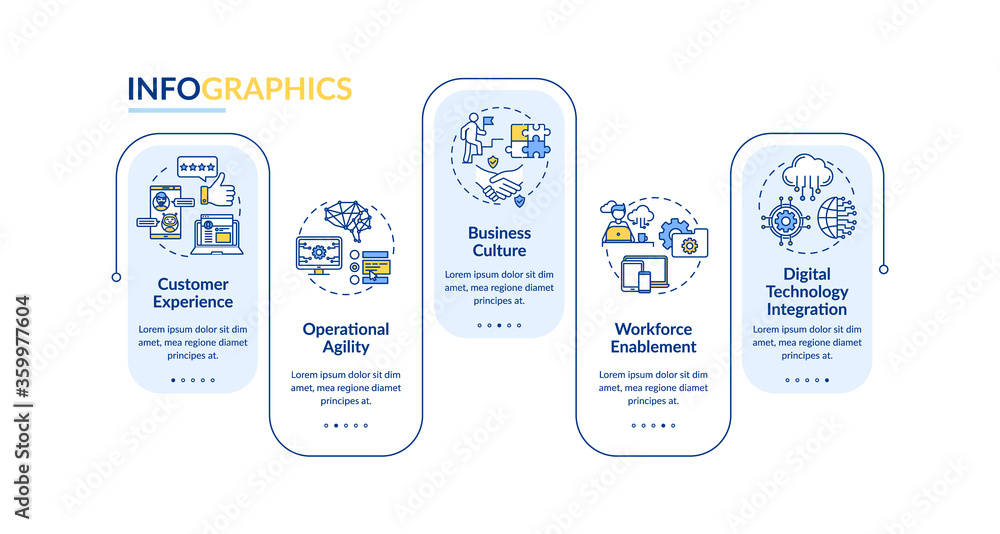 INFOGRAPHICS

Customer Experience

Lorem ipsum dolor sit dim amet, mea regione diamet principes at.

Operational Agility

Lorem ipsum dolor sit dim amet, mea regione diamet principes at.

Business Culture

Lorem ipsum dolor sit dim amet, mea regione diamet principes at.

Workforce Enablement

Lorem ipsum dolor sit dim amet, mea regione diamet principes at.

Digital Technology Integration

Lorem ipsum dolor sit dim amet, mea regione diamet principes at.

Adobe Stock | #359977604