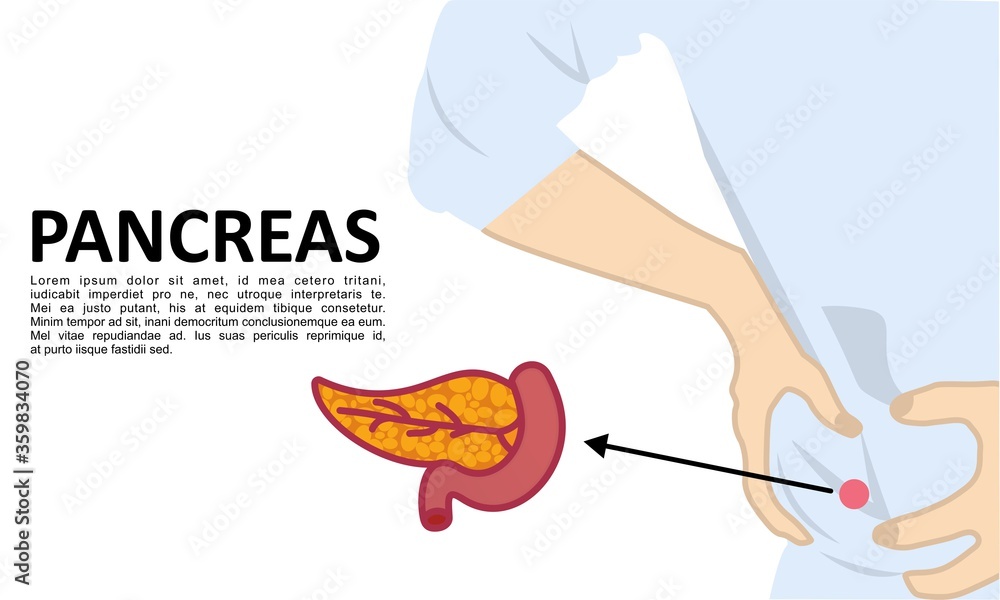 PANCREAS

Lorem ipsum dolor sit amet, id mea cetero tritani, iudicabit imperdiet pro ne, nec utroque interpretaris te. Mei ea justo putant, his at equidem tibique consetetur. Minim tempor ad sit, inani democritum conclusionemque ea eum. Mel vitae repudiandae ad. Ius suas periculis reprimique id, at purto iisque fastidii sed.

Adobe Stock | #359834070