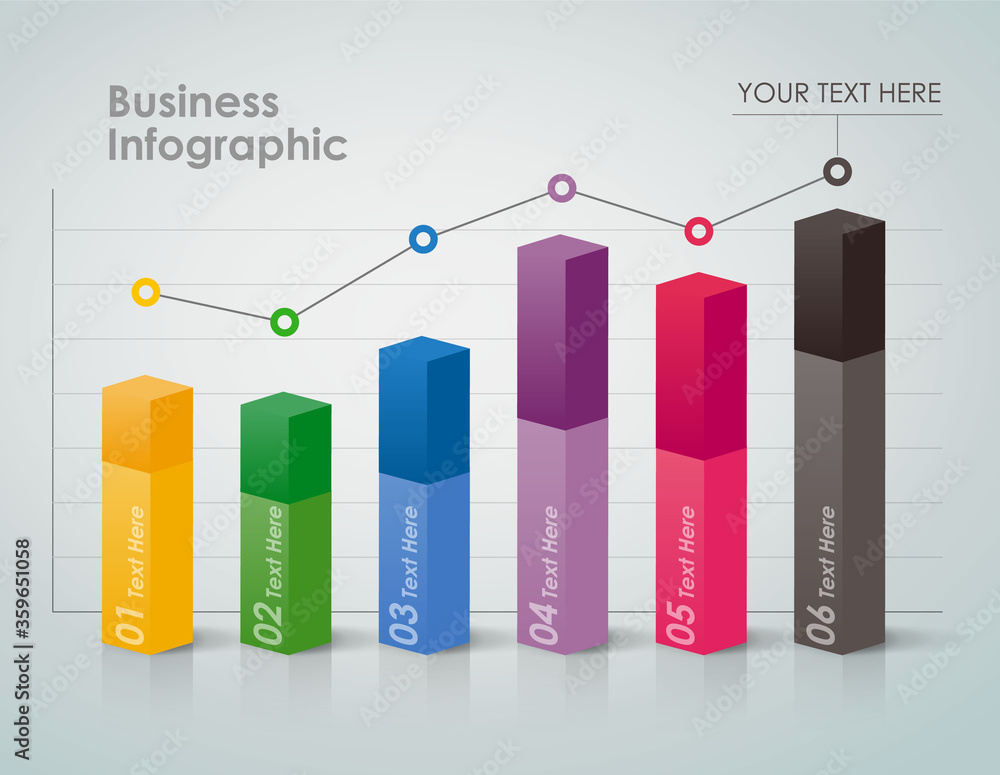 Business Infographic

YOUR TEXT HERE

01 Text Here

02 Text Here

03 Text Here

04 Text Here

05 Text Here

06 Text Here

Adobe Stock | #359651058