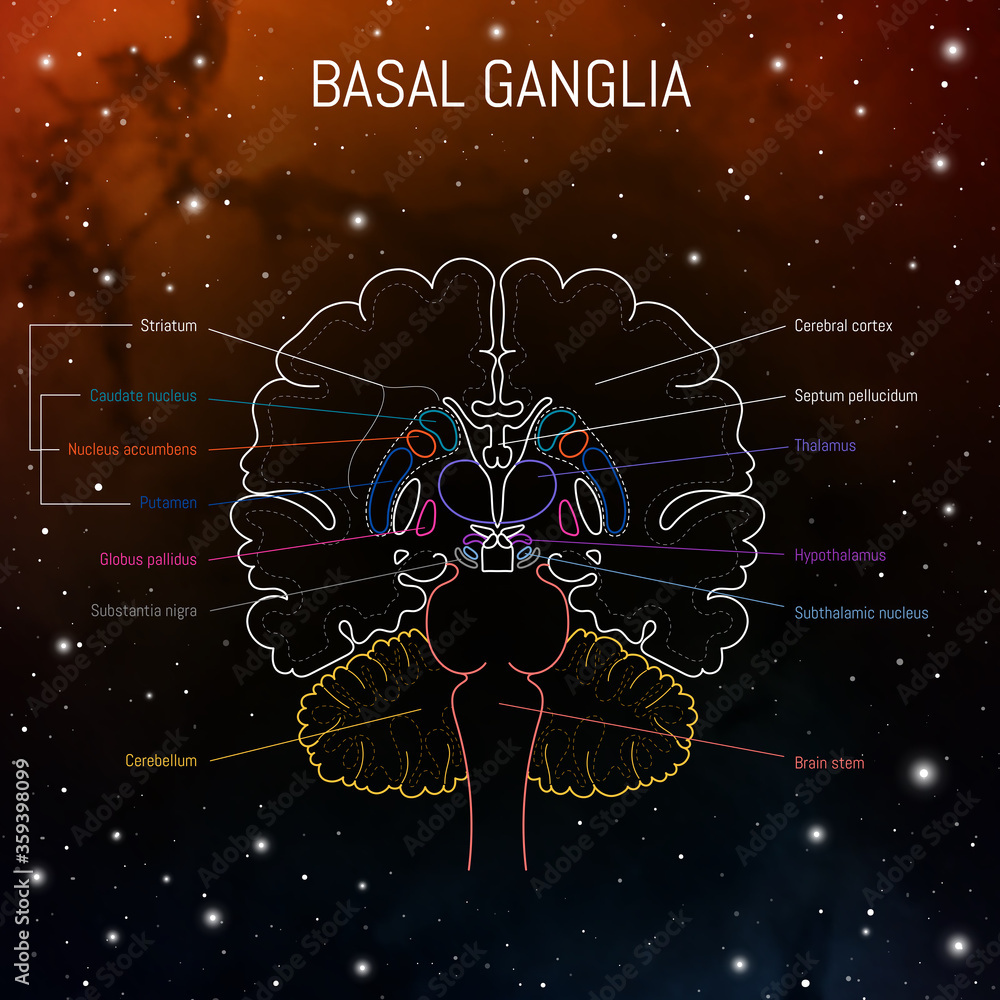 BASAL GANGLIA

Striatum

Caudate nucleus

Nucleus accumbens

Putamen

Globus pallidus

Substantia nigra

Cerebellum

Cerebral cortex

Septum pellucidum

Thalamus

Hypothalamus

Subthalamic nucleus

Brain stem

Adobe Stock | #359398099