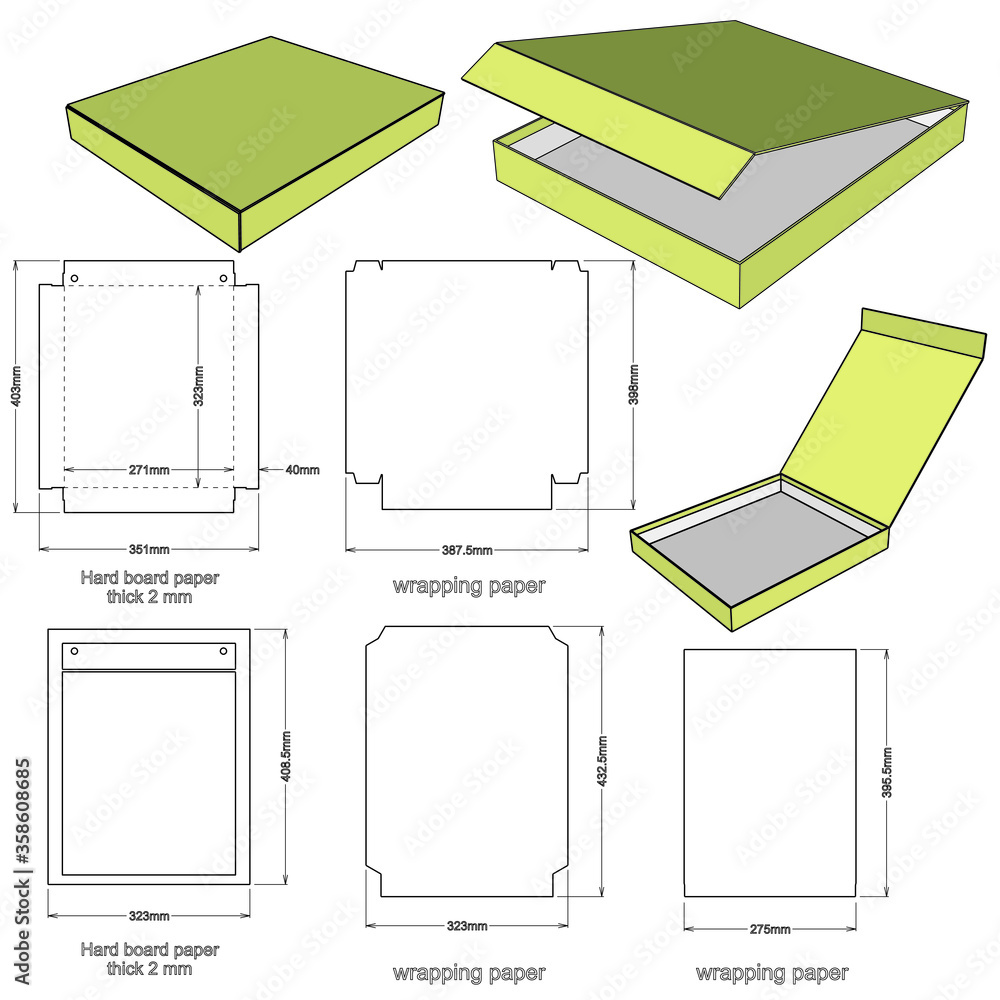 403mm

323mm

271mm

40mm

351mm

Hard board paper
thick 2 mm

398mm

387.5mm

wrapping paper

408.5mm

323mm

Hard board paper
thick 2 mm

432.5mm

323mm

wrapping paper

395.5mm

275mm

wrapping paper

Adobe Stock | #358608685