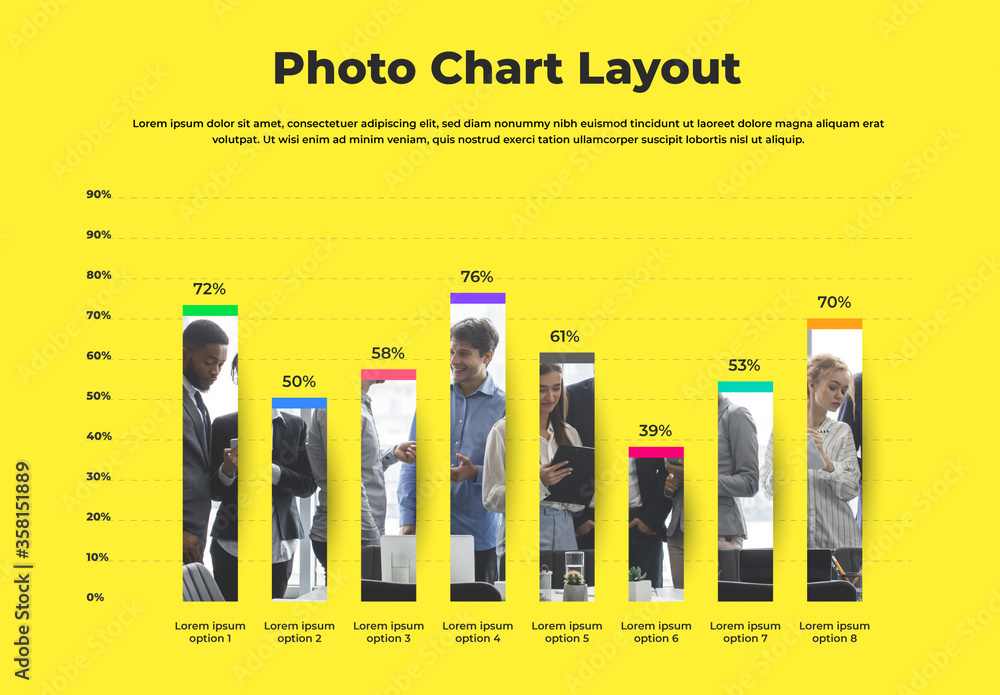 Photo Chart Layout

Lorem ipsum dolor sit amet, consectetuer adipiscing elit, sed diam nonummy nibh euismod tincidunt ut laoreet dolore magna aliquam erat volutpat. Ut wisi enim ad minim veniam, quis nostrud exerci tation ullamcorper suscipit lobortis nisl ut aliquip.

90%
90%
80%
70%
60%
50%
40%
30%
20%
10%
0%

72%
50%
58%
76%
61%
39%
53%
70%

Lorem ipsum option 1
Lorem ipsum option 2
Lorem ipsum option 3
Lorem ipsum option 4
Lorem ipsum option 5
Lorem ipsum option 6
Lorem ipsum option 7
Lorem ipsum option 8

Adobe Stock | #358151889