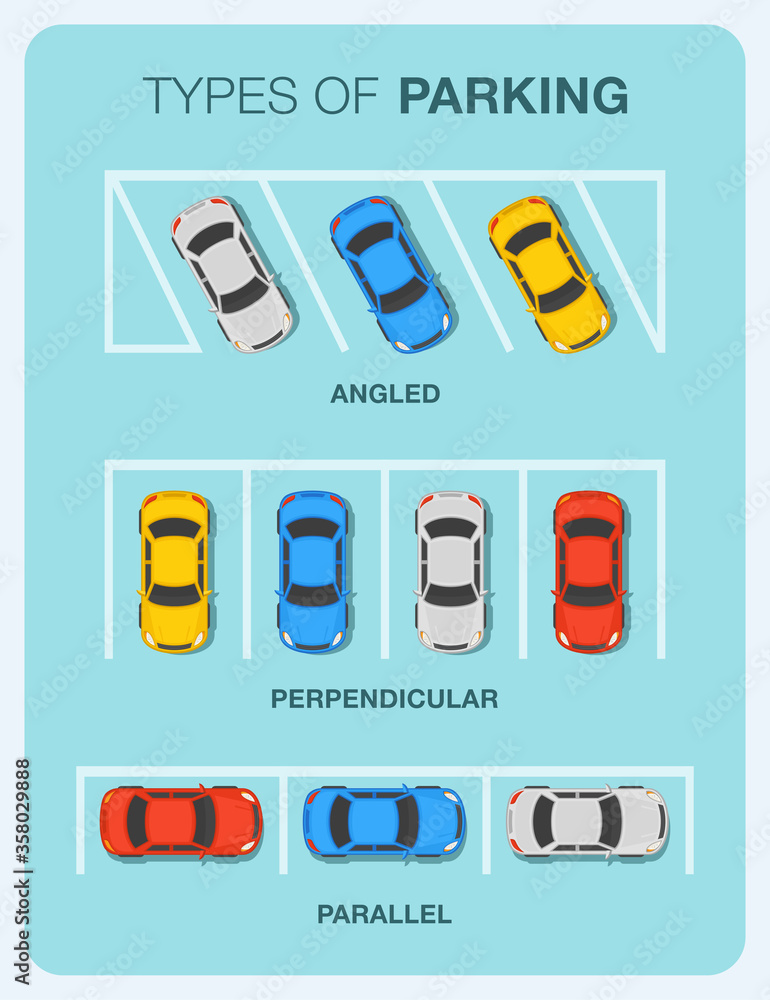 TYPES OF PARKING

ANGLED

PERPENDICULAR

PARALLEL

Adobe Stock | #358029888