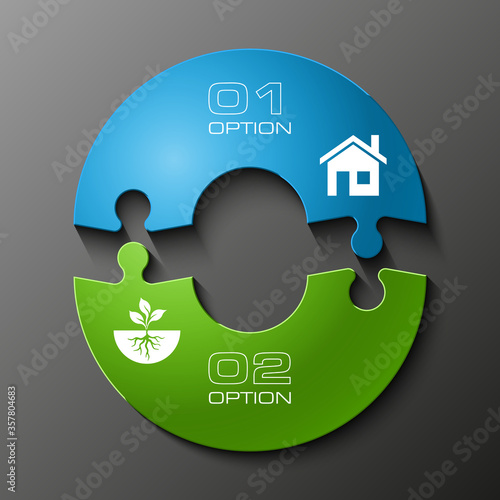 01
OPTION

02
OPTION

Adobe Stock
#357804683