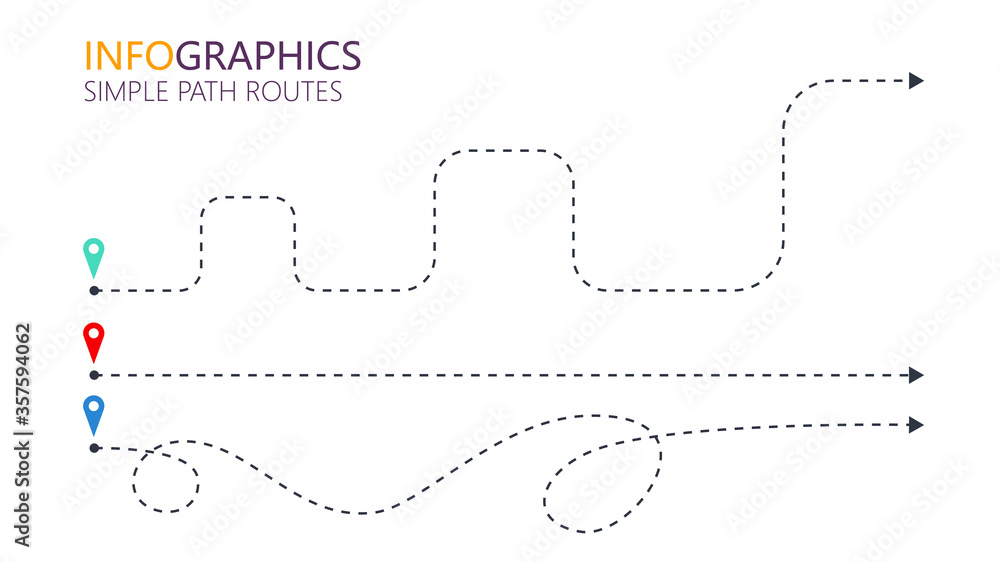 INFOGRAPHICS
SIMPLE PATH ROUTES

Adobe Stock | #357594062