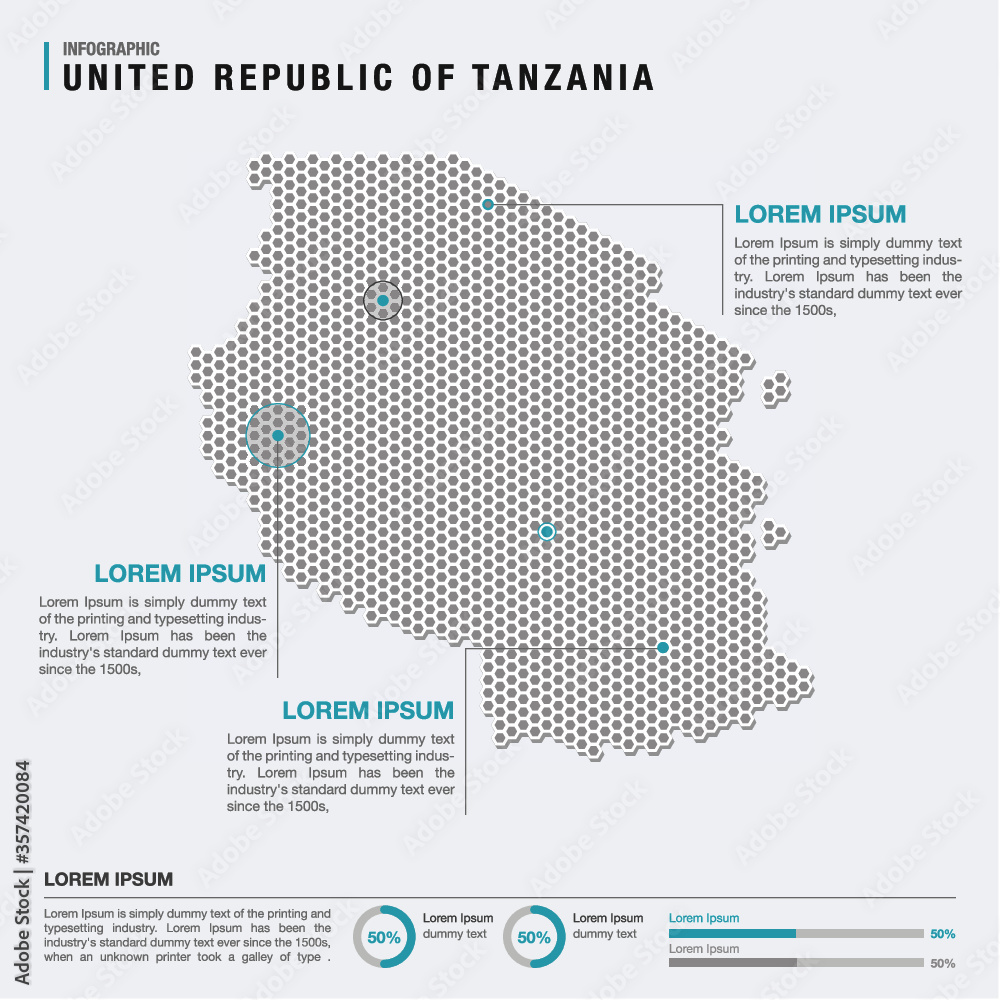 INFOGRAPHIC
UNITED REPUBLIC OF TANZANIA

LOREM IPSUM
Lorem Ipsum is simply dummy text of the printing and typesetting industry. Lorem Ipsum has been the industry's standard dummy text ever since the 1500s,

LOREM IPSUM
Lorem Ipsum is simply dummy text of the printing and typesetting industry. Lorem Ipsum has been the industry's standard dummy text ever since the 1500s,

LOREM IPSUM
Lorem Ipsum is simply dummy text of the printing and typesetting industry. Lorem Ipsum has been the industry's standard dummy text ever since the 1500s,

LOREM IPSUM
Lorem Ipsum is simply dummy text of the printing and typesetting industry. Lorem Ipsum has been the industry's standard dummy text ever since the 1500s, when an unknown printer took a galley of type .

50%
Lorem Ipsum
dummy text

50%
Lorem Ipsum
dummy text

Lorem Ipsum
50%
Lorem Ipsum
50%

Adobe Stock | #357420084