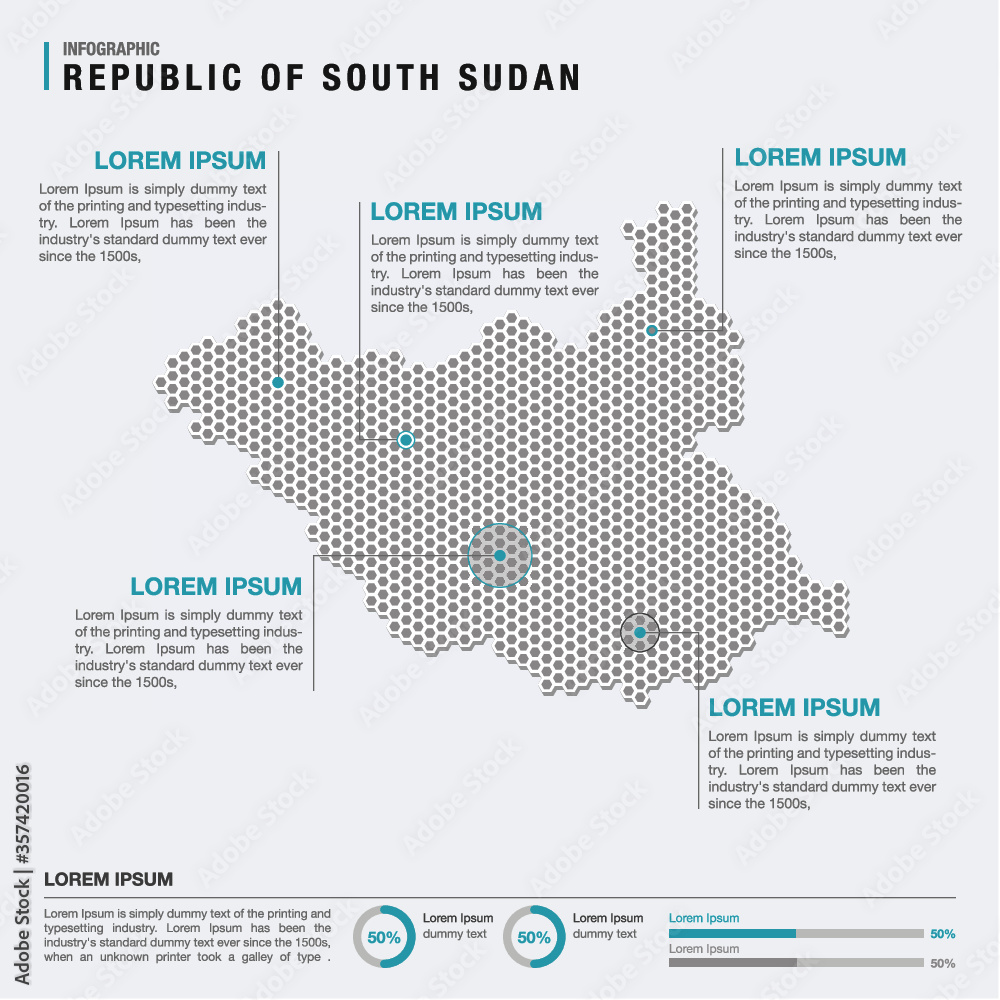 INFOGRAPHIC
REPUBLIC OF SOUTH SUDAN

LOREM IPSUM
Lorem Ipsum is simply dummy text of the printing and typesetting industry. Lorem Ipsum has been the industry's standard dummy text ever since the 1500s,

LOREM IPSUM
Lorem Ipsum is simply dummy text of the printing and typesetting industry. Lorem Ipsum has been the industry's standard dummy text ever since the 1500s,

LOREM IPSUM
Lorem Ipsum is simply dummy text of the printing and typesetting industry. Lorem Ipsum has been the industry's standard dummy text ever since the 1500s,

LOREM IPSUM
Lorem Ipsum is simply dummy text of the printing and typesetting industry. Lorem Ipsum has been the industry's standard dummy text ever since the 1500s,

LOREM IPSUM
Lorem Ipsum is simply dummy text of the printing and typesetting industry. Lorem Ipsum has been the industry's standard dummy text ever since the 1500s,

LOREM IPSUM
Lorem Ipsum is simply dummy text of the printing and typesetting industry. Lorem Ipsum has been the industry's standard dummy text ever since the 1500s, when an unknown printer took a galley of type .

50% Lorem Ipsum dummy text
50% Lorem Ipsum dummy text

Lorem Ipsum 50%
Lorem Ipsum 50%

Adobe Stock | #357420016