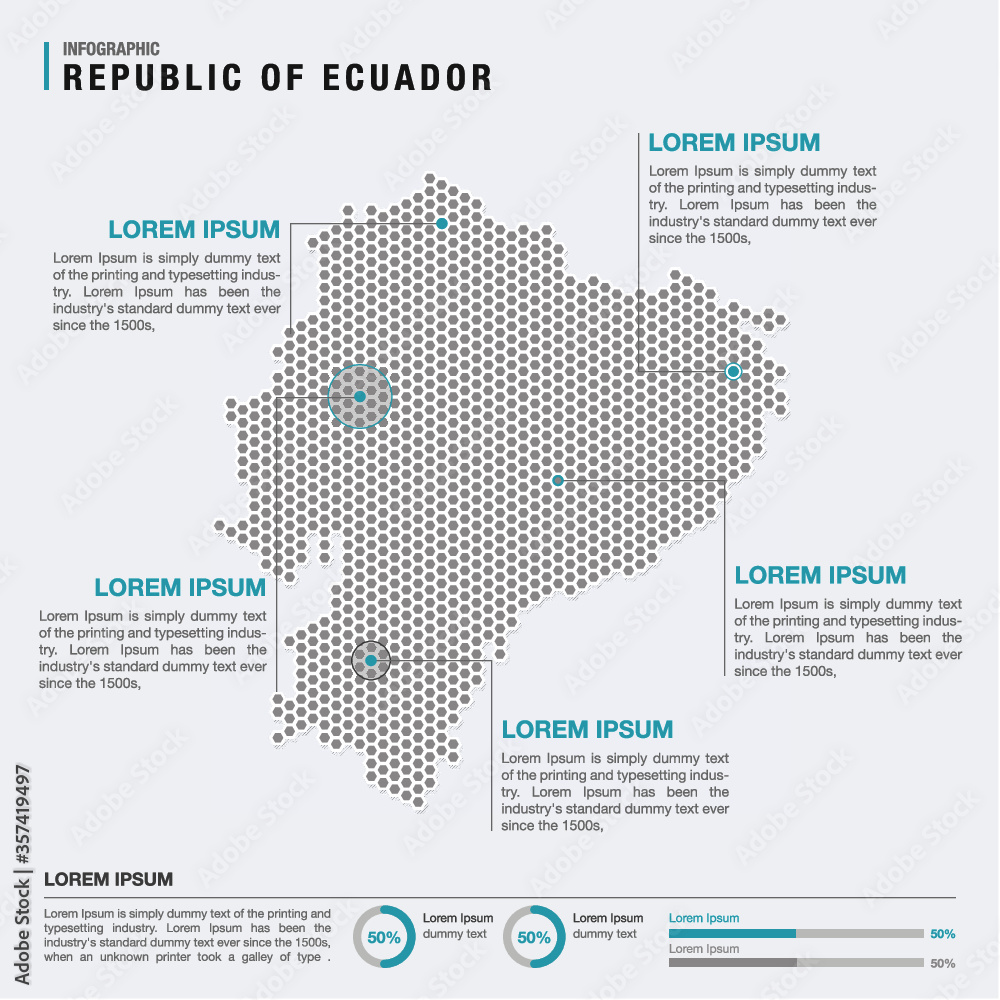 INFOGRAPHIC
REPUBLIC OF ECUADOR

LOREM IPSUM
Lorem Ipsum is simply dummy text of the printing and typesetting industry. Lorem Ipsum has been the industry's standard dummy text ever since the 1500s,

LOREM IPSUM
Lorem Ipsum is simply dummy text of the printing and typesetting industry. Lorem Ipsum has been the industry's standard dummy text ever since the 1500s,

LOREM IPSUM
Lorem Ipsum is simply dummy text of the printing and typesetting industry. Lorem Ipsum has been the industry's standard dummy text ever since the 1500s,

LOREM IPSUM
Lorem Ipsum is simply dummy text of the printing and typesetting industry. Lorem Ipsum has been the industry's standard dummy text ever since the 1500s,

LOREM IPSUM
Lorem Ipsum is simply dummy text of the printing and typesetting industry. Lorem Ipsum has been the industry's standard dummy text ever since the 1500s,

LOREM IPSUM
Lorem Ipsum is simply dummy text of the printing and typesetting industry. Lorem Ipsum has been the industry's standard dummy text ever since the 1500s, when an unknown printer took a galley of type .

50%
Lorem Ipsum
dummy text

50%
Lorem Ipsum
dummy text

Lorem Ipsum
50%
Lorem Ipsum
50%

Adobe Stock | #357419497