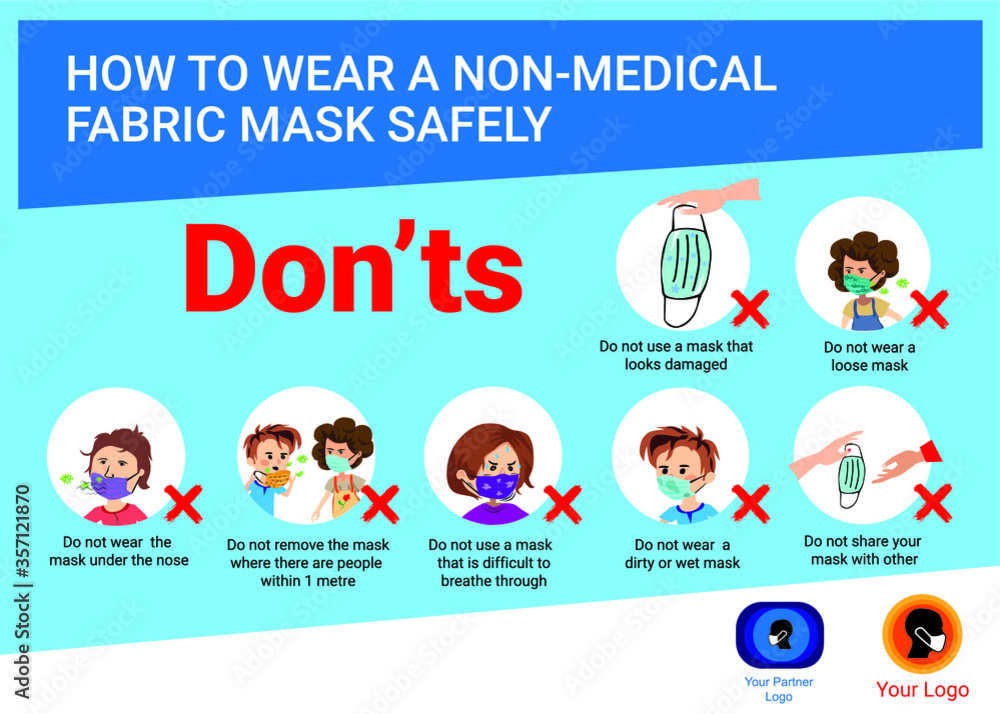 HOW TO WEAR A NON-MEDICAL FABRIC MASK SAFELY

Don'ts

Do not use a mask that looks damaged

Do not wear a loose mask

Do not wear the mask under the nose

Do not remove the mask where there are people within 1 metre

Do not use a mask that is difficult to breathe through

Do not wear a dirty or wet mask

Do not share your mask with other

Your Partner Logo

Your Logo

Adobe Stock | #357121870