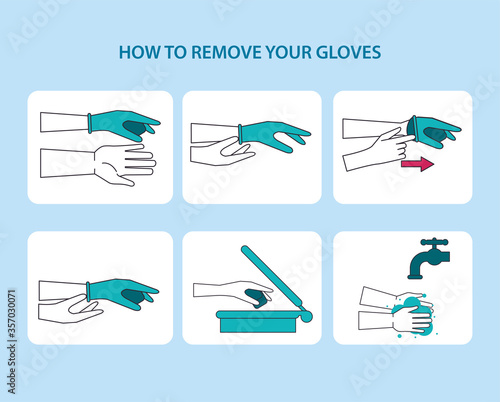 HOW TO REMOVE YOUR GLOVES

Adobe Stock | #357030071