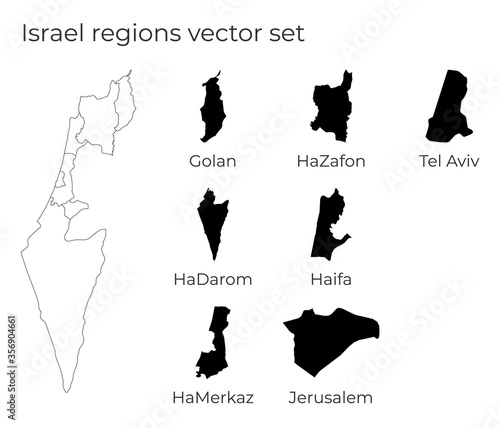 Israel regions vector set

Golan

HaZafon

Tel Aviv

HaDarom

Haifa

HaMerkaz

Jerusalem

Adobe Stock | #356904661