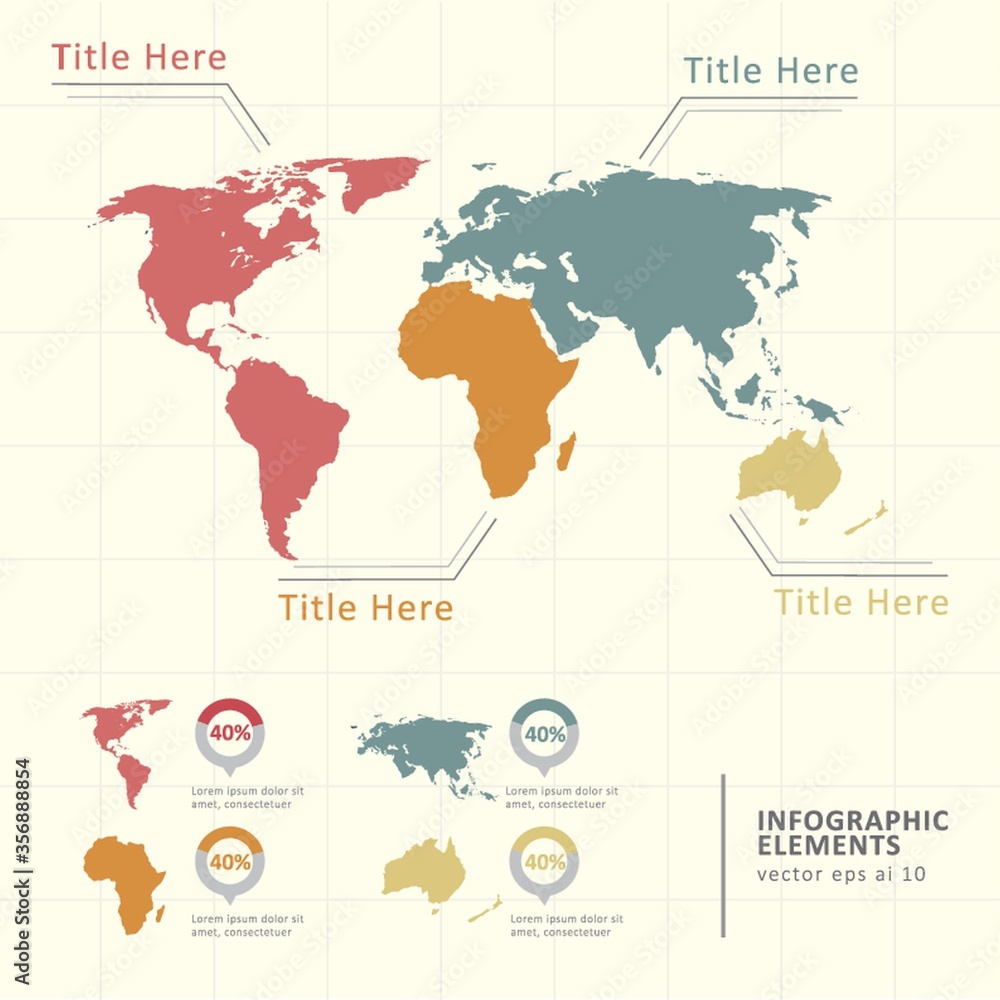 Title Here

Title Here

Title Here

Title Here

40%

Lorem ipsum dolor sit amet, consectetuer

40%

Lorem ipsum dolor sit amet, consectetuer

40%

Lorem ipsum dolor sit amet, consectetuer

40%

Lorem ipsum dolor sit amet, consectetuer

INFOGRAPHIC ELEMENTS

vector eps ai 10

Adobe Stock | #356888854