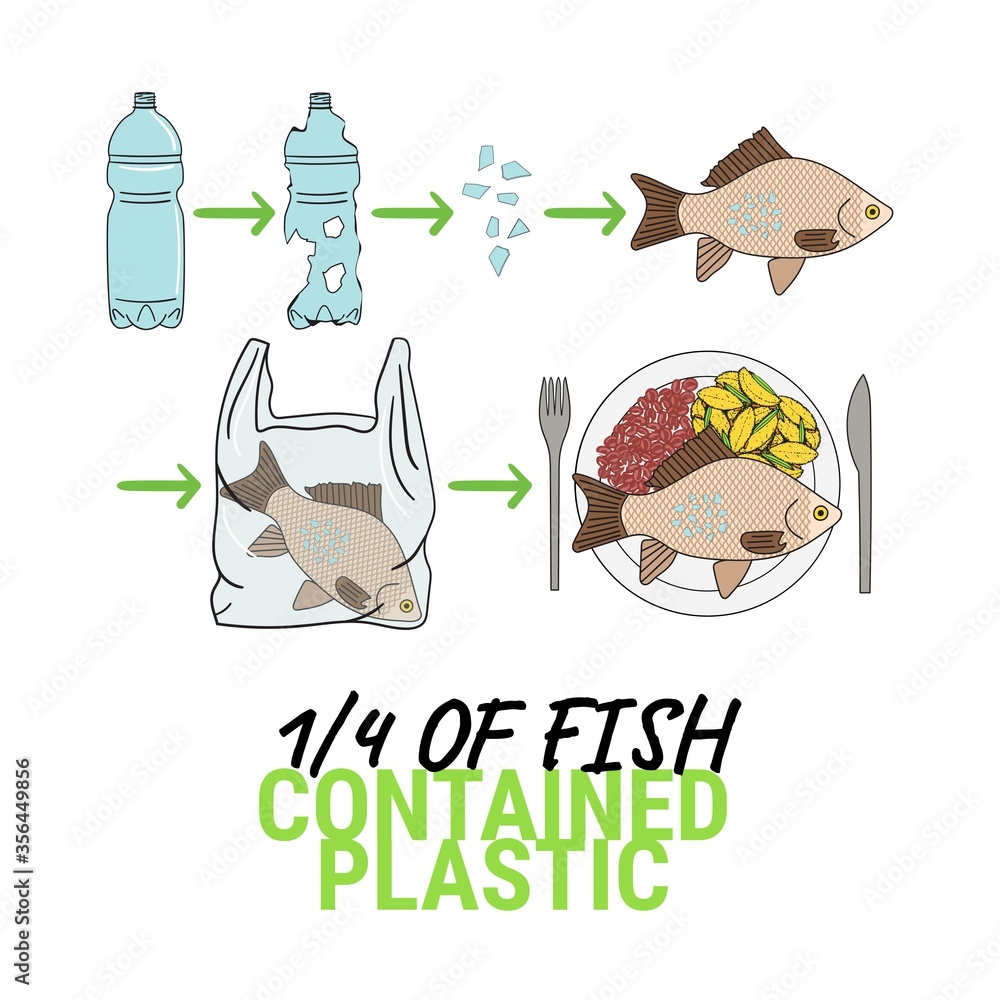 1/4 OF FISH
CONTAINED
PLASTIC

Adobe Stock | #356449856