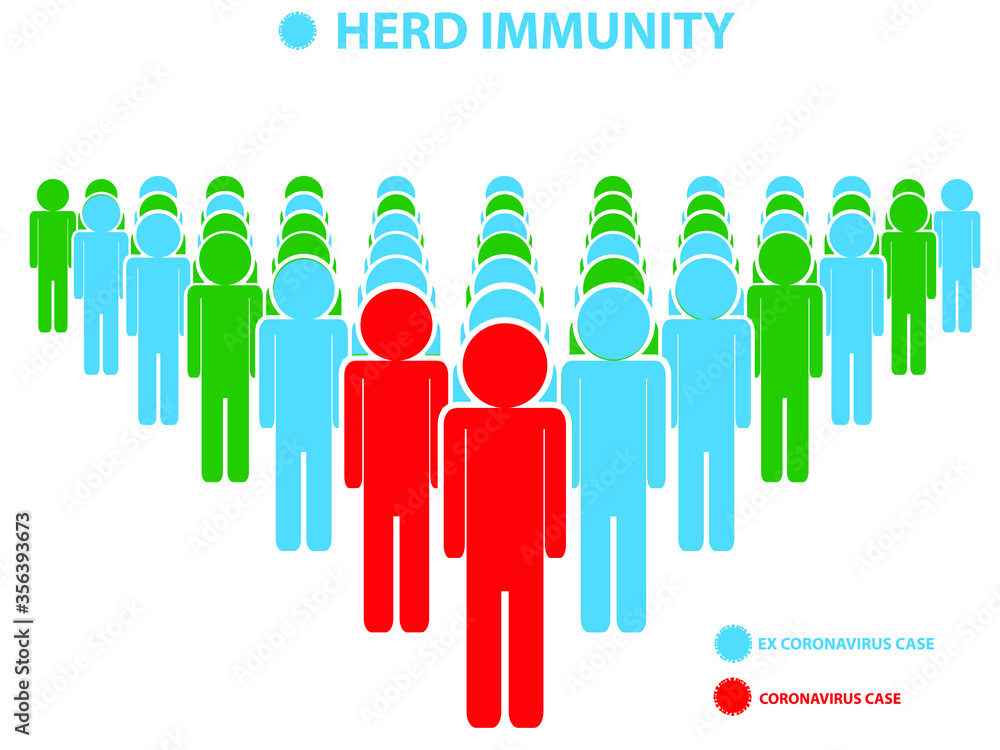 HERD IMMUNITY

EX CORONAVIRUS CASE

CORONAVIRUS CASE

Adobe Stock | #356393673