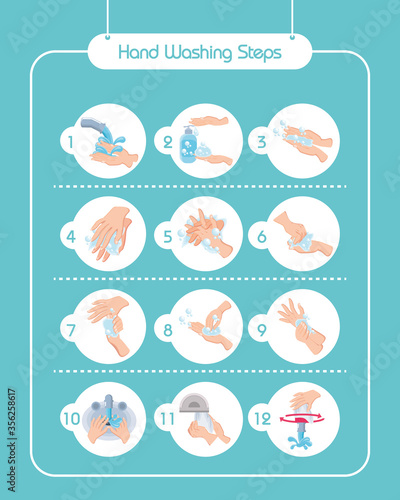 Hand Washing Steps

1

2

3

4

5

6

7

8

9

10

11

12

Adobe Stock | #356258617