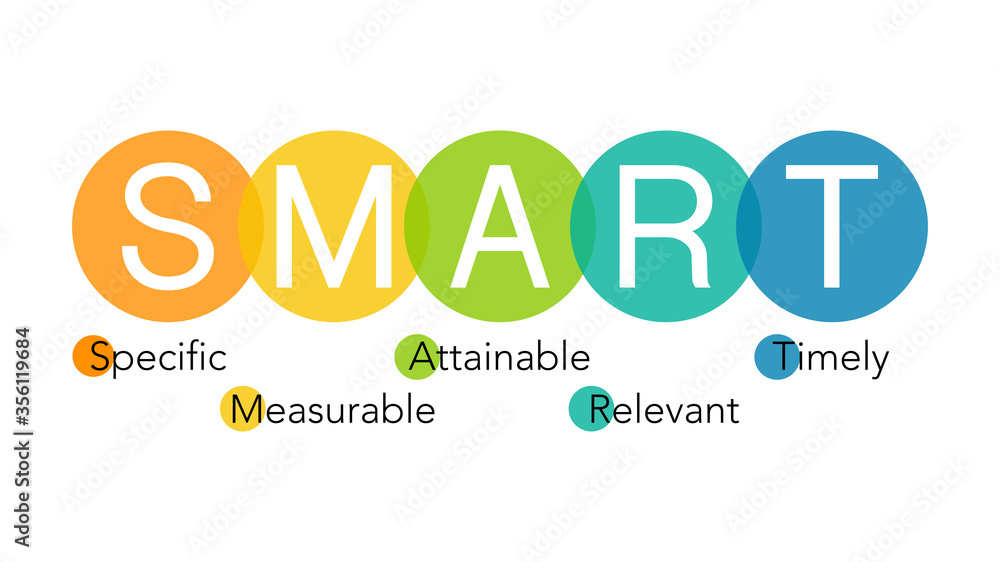 SMART

Specific

Measurable

Attainable

Relevant

Timely

Adobe Stock | #356119684