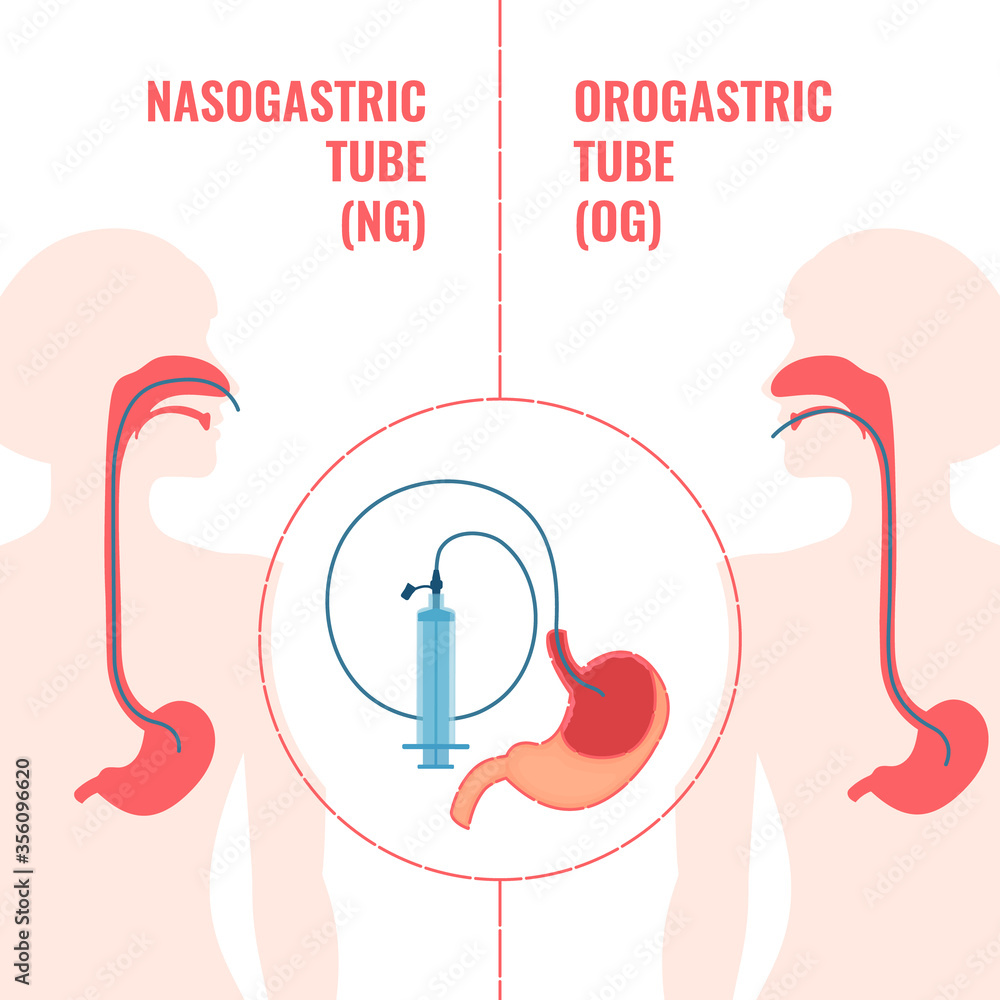 NASOGASTRIC TUBE (NG)

OROGASTRIC TUBE (OG)

Adobe Stock | #356096620