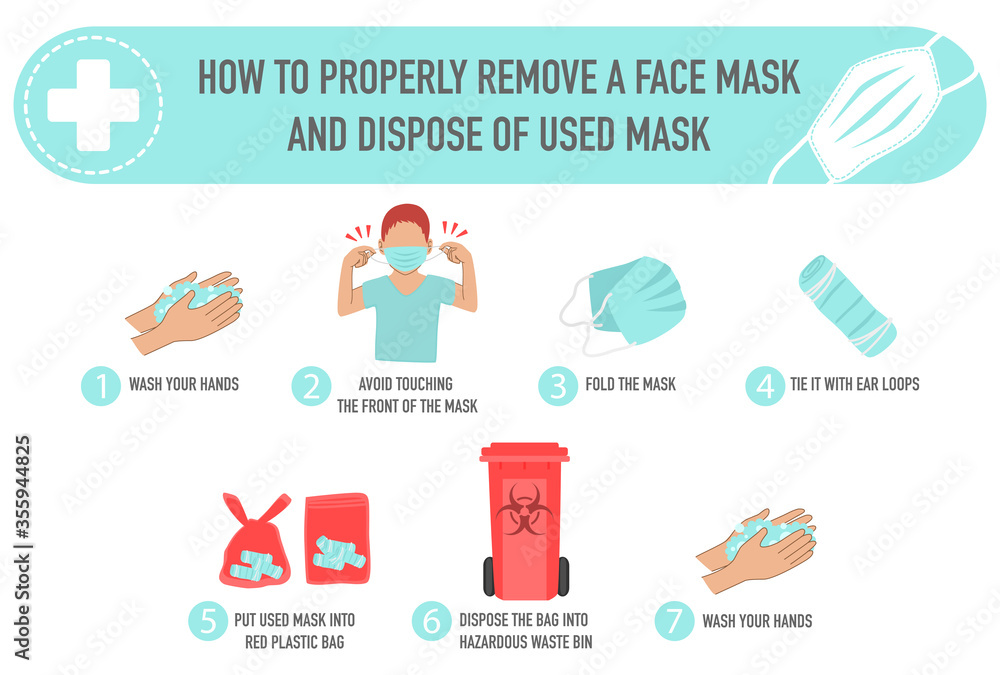 HOW TO PROPERLY REMOVE A FACE MASK AND DISPOSE OF USED MASK

1 WASH YOUR HANDS

2 AVOID TOUCHING THE FRONT OF THE MASK

3 FOLD THE MASK

4 TIE IT WITH EAR LOOPS

5 PUT USED MASK INTO RED PLASTIC BAG

6 DISPOSE THE BAG INTO HAZARDOUS WASTE BIN

7 WASH YOUR HANDS

Adobe Stock | #355944825