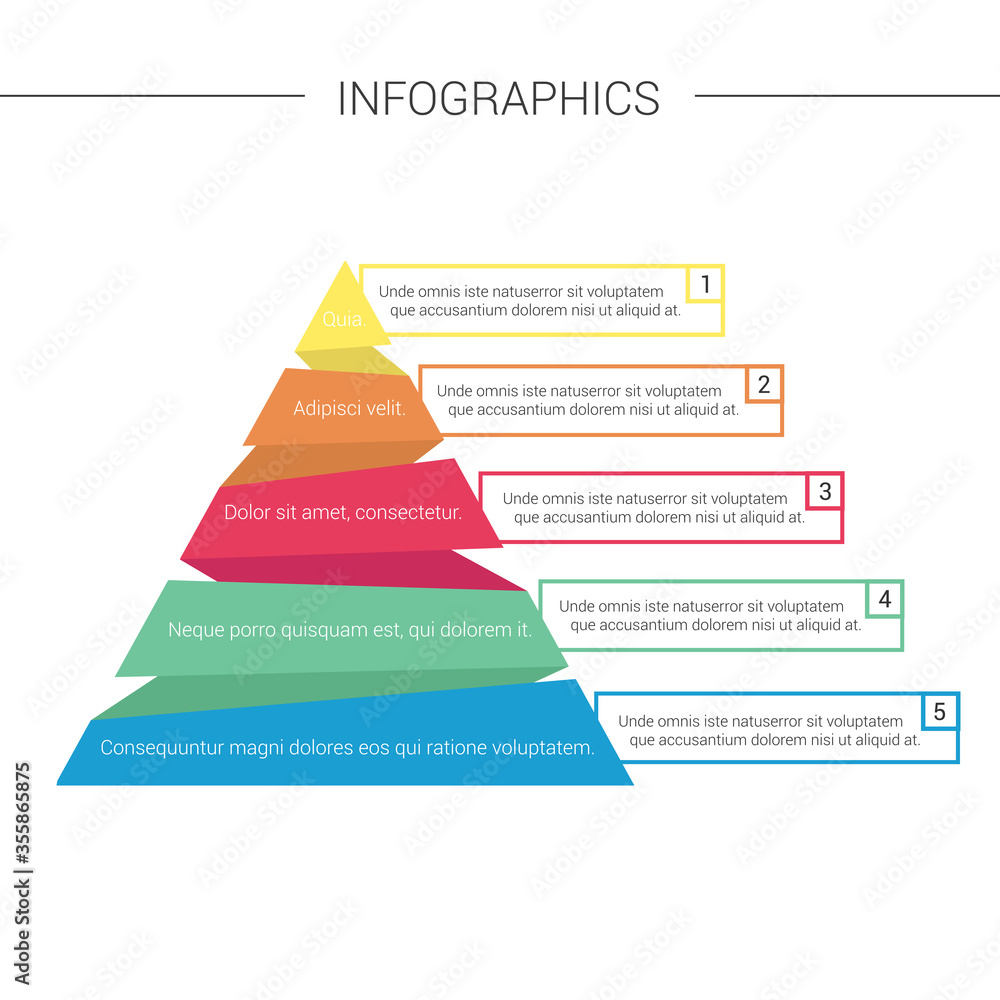 INFOGRAPHICS

Quia.

Unde omnis iste natuserror sit voluptatem que accusantium dolorem nisi ut aliquid at.

1

Adipisci velit.

Unde omnis iste natuserror sit voluptatem que accusantium dolorem nisi ut aliquid at.

2

Dolor sit amet, consectetur.

Unde omnis iste natuserror sit voluptatem que accusantium dolorem nisi ut aliquid at.

3

Neque porro quisquam est, qui dolorem it.

Unde omnis iste natuserror sit voluptatem que accusantium dolorem nisi ut aliquid at.

4

Consequuntur magni dolores eos qui ratione voluptatem.

Unde omnis iste natuserror sit voluptatem que accusantium dolorem nisi ut aliquid at.

5

Adobe Stock | #355865875