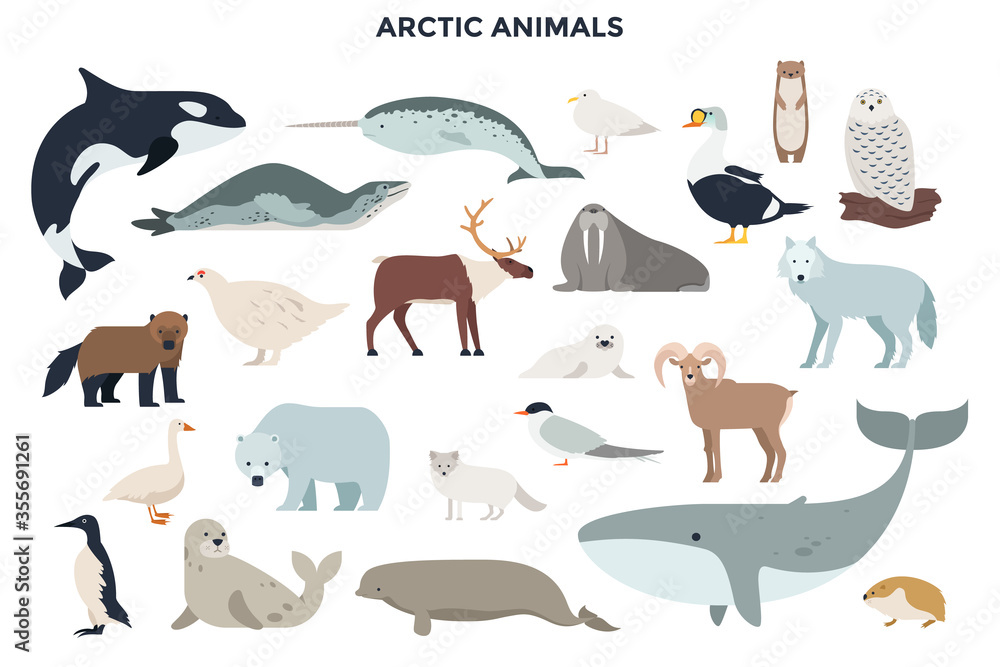 ARCTIC ANIMALS

Adobe Stock | #355691261