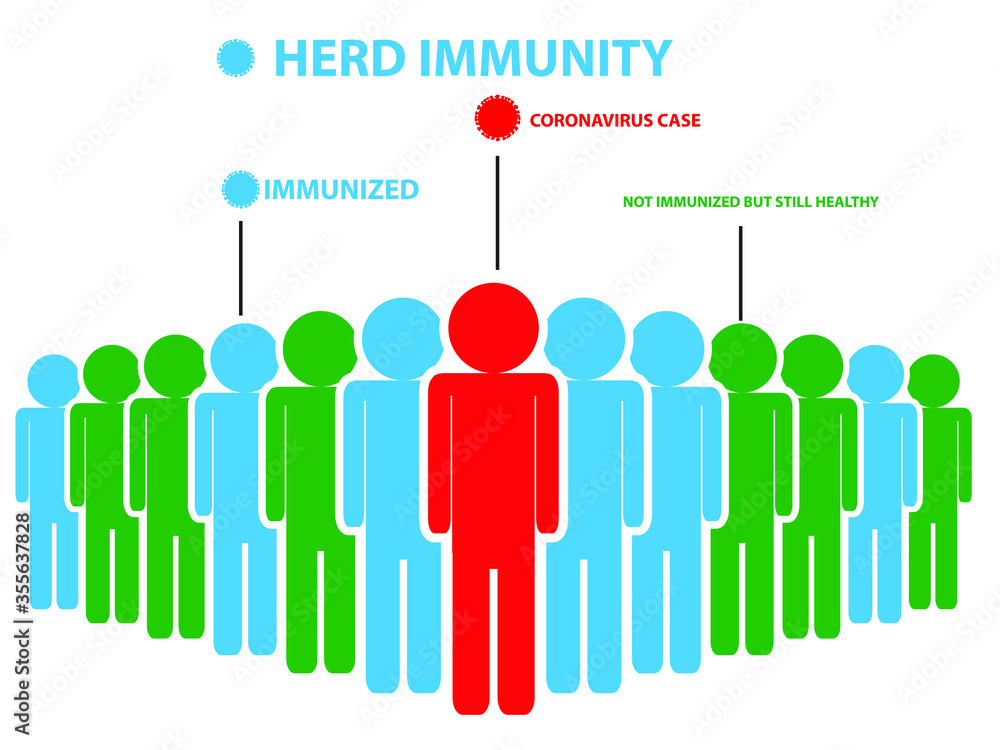 HERD IMMUNITY

CORONAVIRUS CASE

IMMUNIZED

NOT IMMUNIZED BUT STILL HEALTHY

Adobe Stock | #355637828