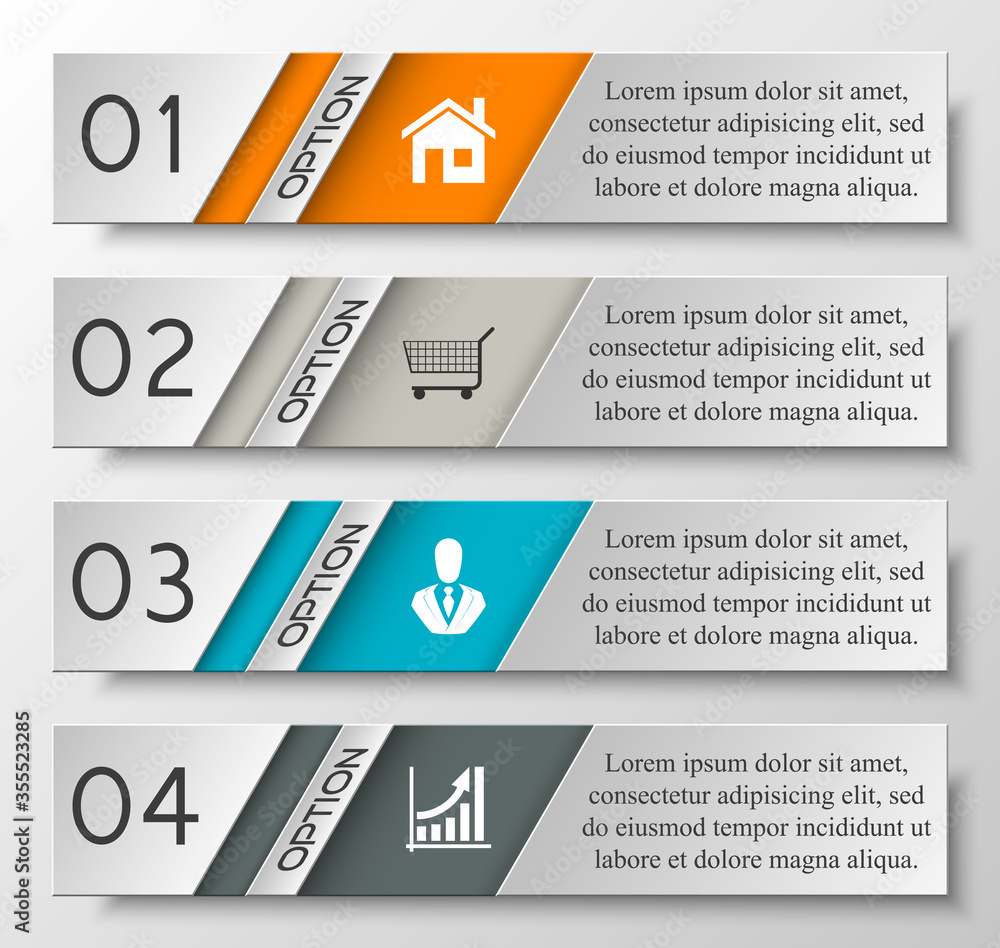 01

OPTION

Lorem ipsum dolor sit amet, consectetur adipisicing elit, sed do eiusmod tempor incididunt ut labore et dolore magna aliqua.

02

OPTION

Lorem ipsum dolor sit amet, consectetur adipisicing elit, sed do eiusmod tempor incididunt ut labore et dolore magna aliqua.

03

OPTION

Lorem ipsum dolor sit amet, consectetur adipisicing elit, sed do eiusmod tempor incididunt ut labore et dolore magna aliqua.

04

OPTION

Lorem ipsum dolor sit amet, consectetur adipisicing elit, sed do eiusmod tempor incididunt ut labore et dolore magna aliqua.

Adobe Stock | #355523285