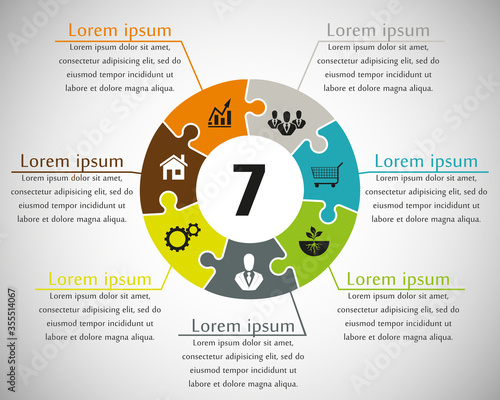 Lorem ipsum
Lorem ipsum dolor sit amet, consectetur adipisicing elit, sed do eiusmod tempor incididunt ut labore et dolore magna aliqua.

Lorem ipsum
Lorem ipsum dolor sit amet, consectetur adipisicing elit, sed do eiusmod tempor incididunt ut labore et dolore magna aliqua.

Lorem ipsum
Lorem ipsum dolor sit amet, consectetur adipisicing elit, sed do eiusmod tempor incididunt ut labore et dolore magna aliqua.

7

Lorem ipsum
Lorem ipsum dolor sit amet, consectetur adipisicing elit, sed do eiusmod tempor incididunt ut labore et dolore magna aliqua.

Lorem ipsum
Lorem ipsum dolor sit amet, consectetur adipisicing elit, sed do eiusmod tempor incididunt ut labore et dolore magna aliqua.

Lorem ipsum
Lorem ipsum dolor sit amet, consectetur adipisicing elit, sed do eiusmod tempor incididunt ut labore et dolore magna aliqua.

Lorem ipsum
Lorem ipsum dolor sit amet, consectetur adipisicing elit, sed do eiusmod tempor incididunt ut labore et dolore magna aliqua.

Adobe Stock | #355514067