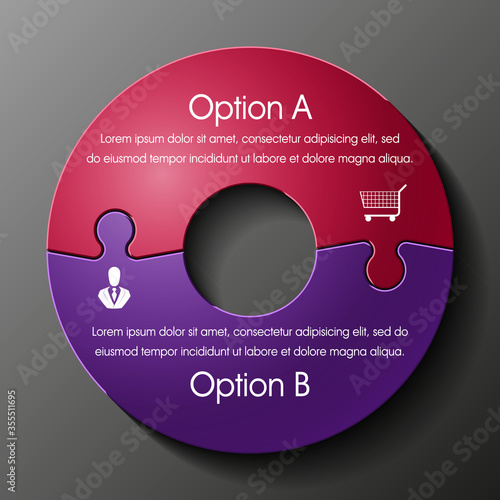 Option A

Lorem ipsum dolor sit amet, consectetur adipisicing elit, sed do eiusmod tempor incididunt ut labore et dolore magna aliqua.

Lorem ipsum dolor sit amet, consectetur adipisicing elit, sed do eiusmod tempor incididunt ut labore et dolore magna aliqua.

Option B

Adobe Stock

Adobe Stock | #355511695