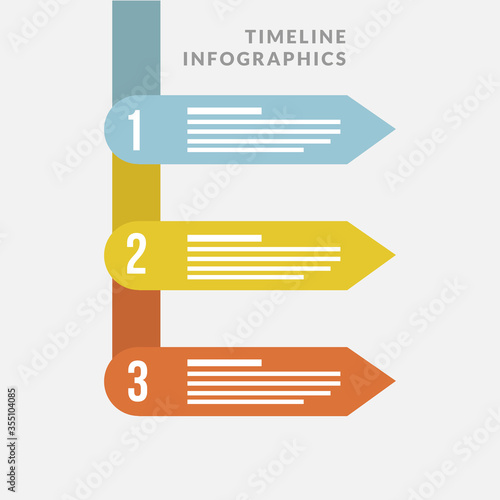 TIMELINE
INFOGRAPHICS

1

2

3

Adobe Stock

Adobe Stock | #355104085