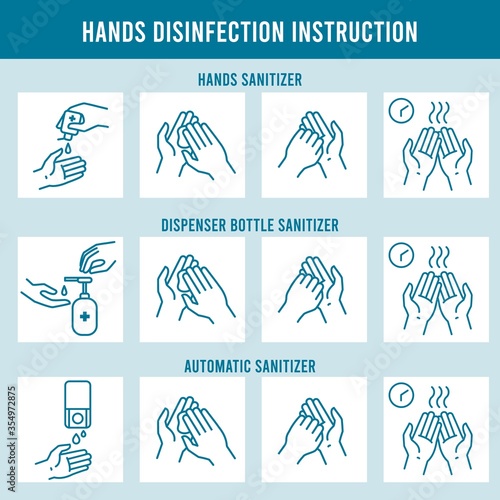 HANDS DISINFECTION INSTRUCTION

HANDS SANITIZER

DISPENSER BOTTLE SANITIZER

AUTOMATIC SANITIZER

Adobe Stock | #354972875