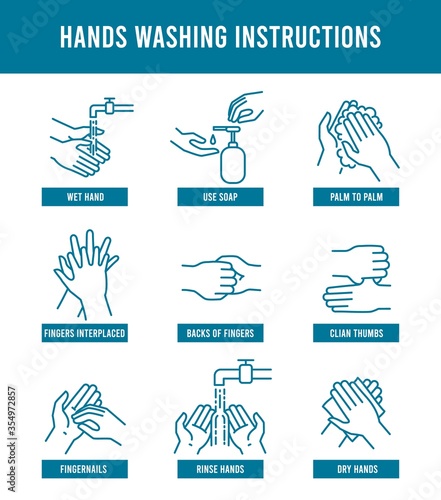 HANDS WASHING INSTRUCTIONS

WET HAND

USE SOAP

PALM TO PALM

FINGERS INTERPLACED

BACKS OF FINGERS

CLIAN THUMBS

FINGERNAILS

RINSE HANDS

DRY HANDS

Adobe Stock | #354972857