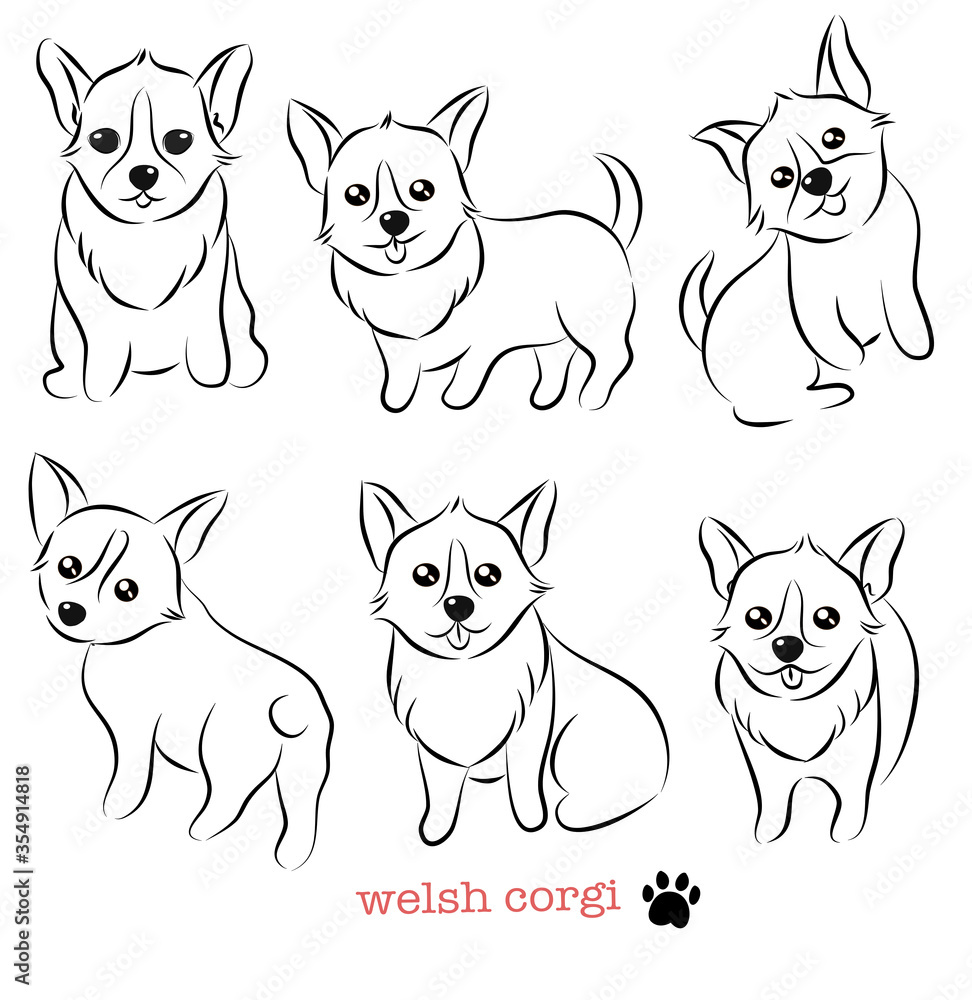 welsh corgi

Adobe Stock | #354914818