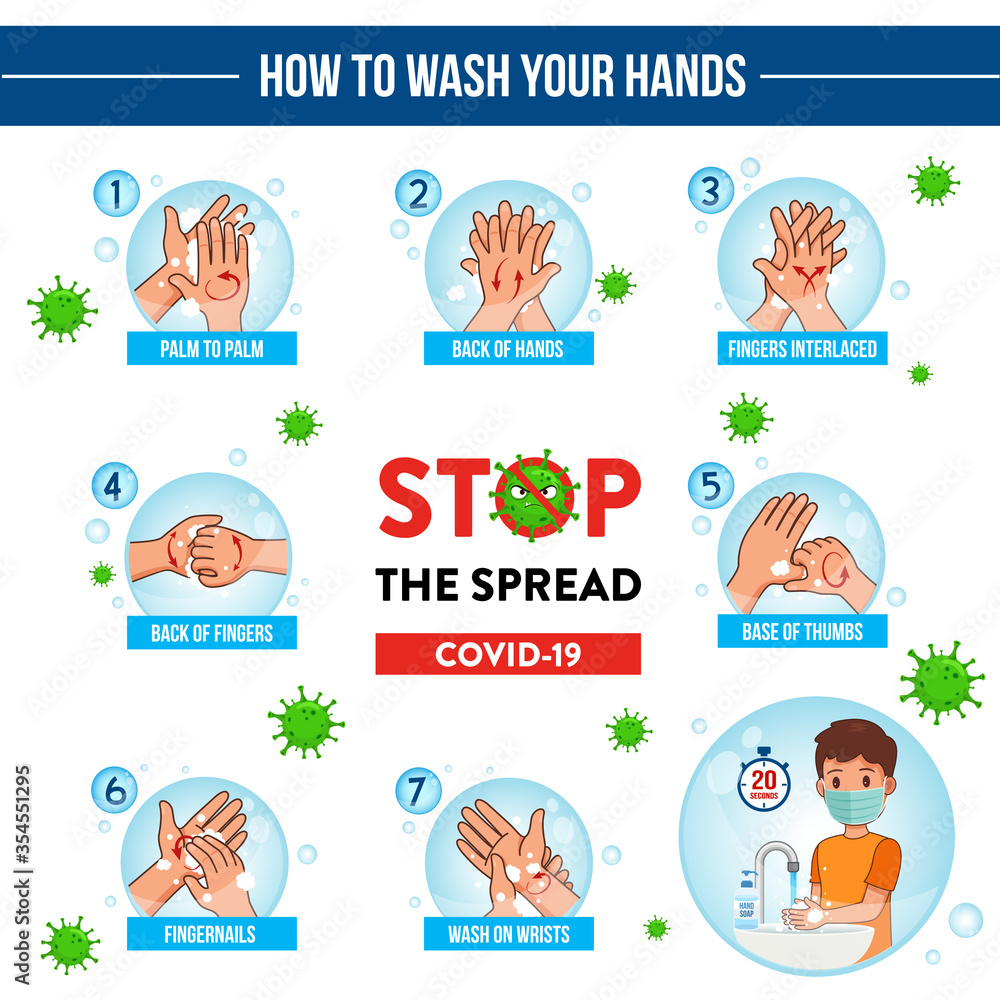 HOW TO WASH YOUR HANDS

1
PALM TO PALM

2
BACK OF HANDS

3
FINGERS INTERLACED

4
BACK OF FINGERS

STOP
THE SPREAD
COVID-19

5
BASE OF THUMBS

6
FINGERNAILS

7
WASH ON WRISTS

20 SECONDS

HAND SOAP

Adobe Stock | #354551295