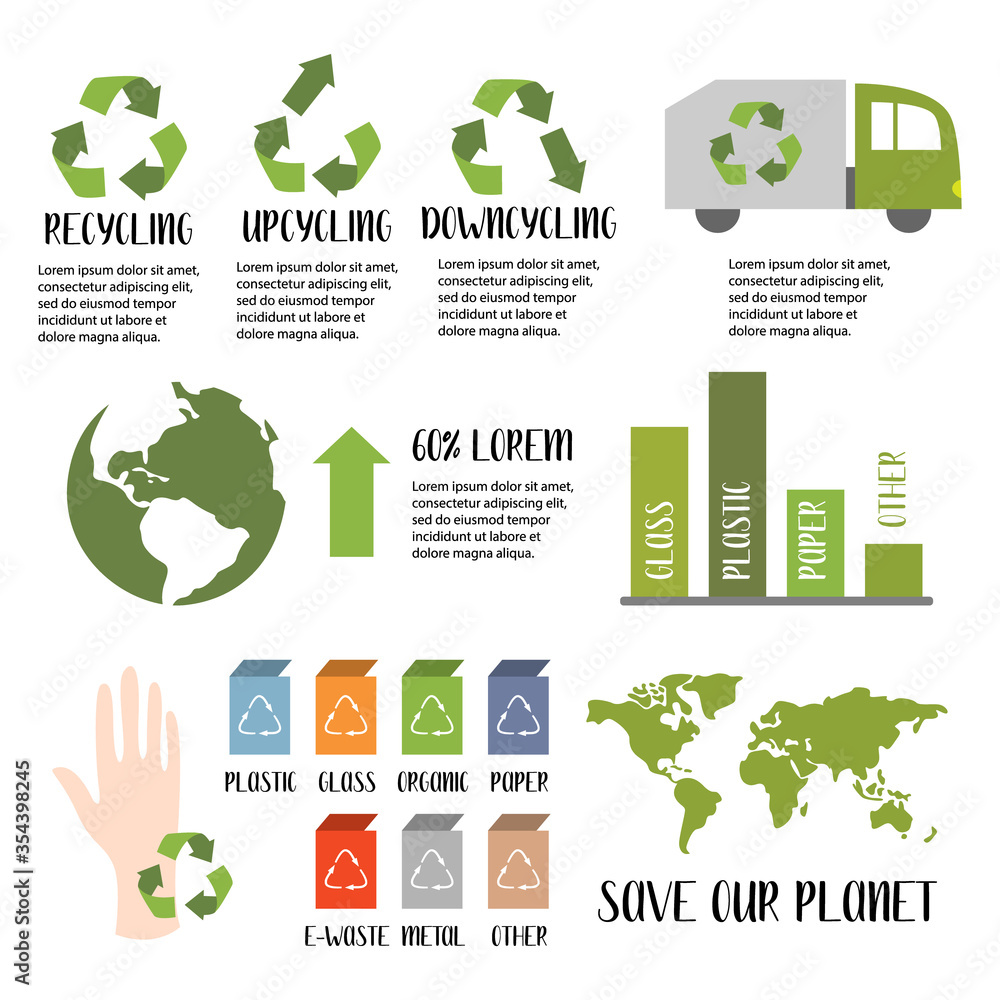 RECYCLING

Lorem ipsum dolor sit amet, consectetur adipiscing elit, sed do eiusmod tempor incididunt ut labore et dolore magna aliqua.

UPCYCLING

Lorem ipsum dolor sit amet, consectetur adipiscing elit, sed do eiusmod tempor incididunt ut labore et dolore magna aliqua.

DOWNCYCLING

Lorem ipsum dolor sit amet, consectetur adipiscing elit, sed do eiusmod tempor incididunt ut labore et dolore magna aliqua.

Lorem ipsum dolor sit amet, consectetur adipiscing elit, sed do eiusmod tempor incididunt ut labore et dolore magna aliqua.

60% LOREM

Lorem ipsum dolor sit amet, consectetur adipiscing elit, sed do eiusmod tempor incididunt ut labore et dolore magna aliqua.

GLASS PLASTIC PAPER OTHER

PLASTIC GLASS ORGANIC PAPER

E-WASTE METAL OTHER

SAVE OUR PLANET

Adobe Stock | #354398245