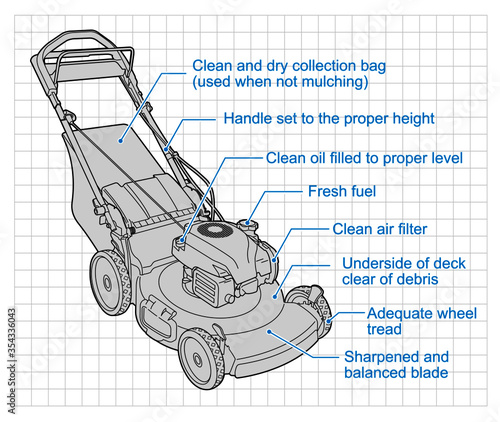 Clean and dry collection bag (used when not mulching)

Handle set to the proper height

Clean oil filled to proper level

Fresh fuel

Clean air filter

Underside of deck clear of debris

Adequate wheel tread

Sharpened and balanced blade

Adobe Stock | #354336043